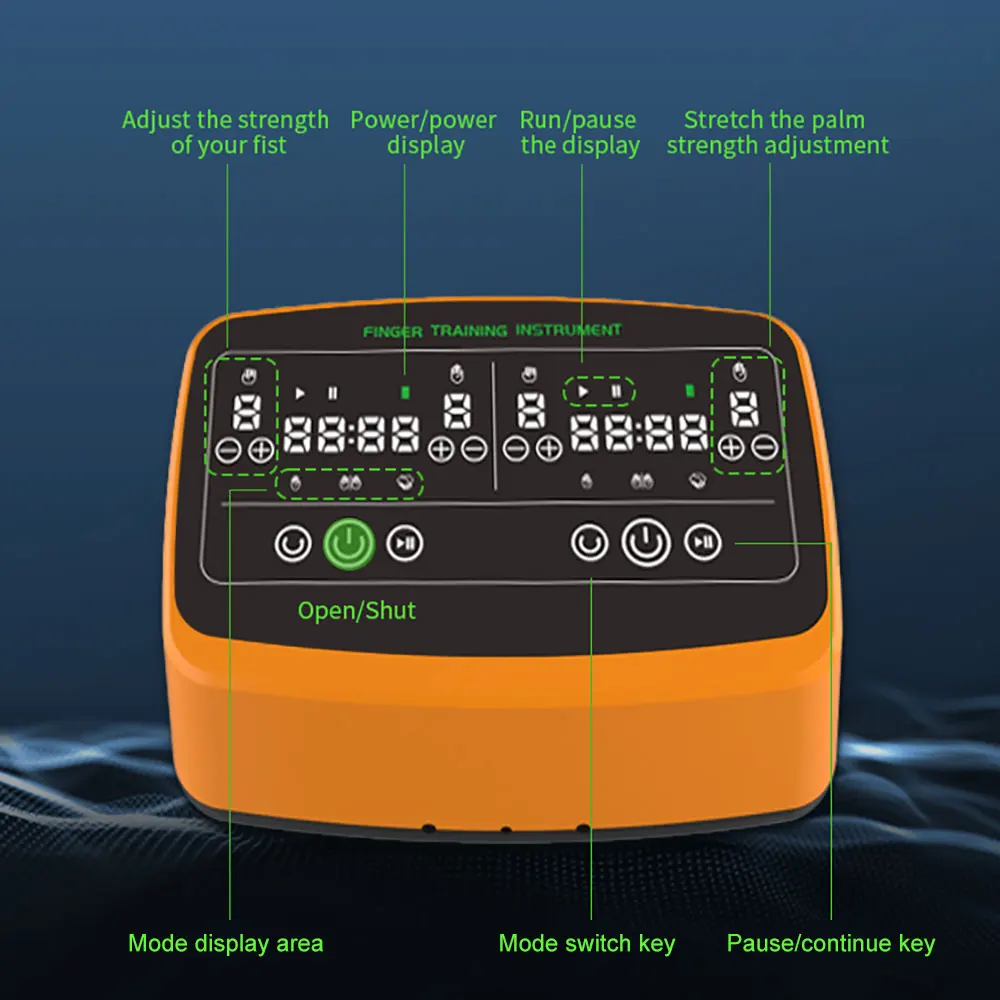 Adjust the strength of your fist

Power/power display

Run/pause the display

Stretch the palm strength adjustment

FINGER TRAINING INSTRUMENT

8 88:88 8

8 88:88 8

Open/Shut

Mode display area

Mode switch key

Pause/continue key