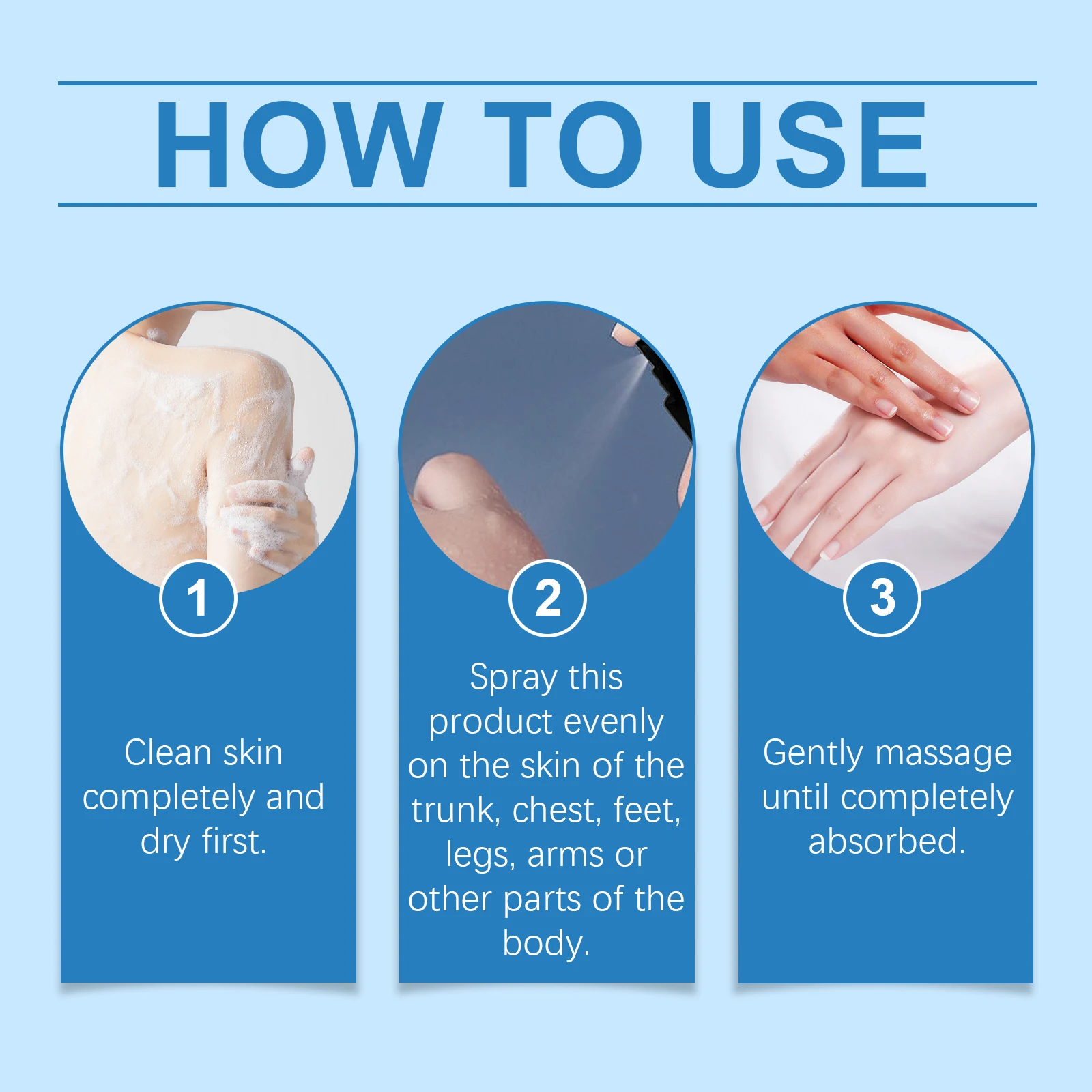 HOW TO USE

1

Clean skin completely and dry first.

2

Spray this product evenly on the skin of the trunk, chest, feet, legs, arms or other parts of the body.

3

Gently massage until completely absorbed.