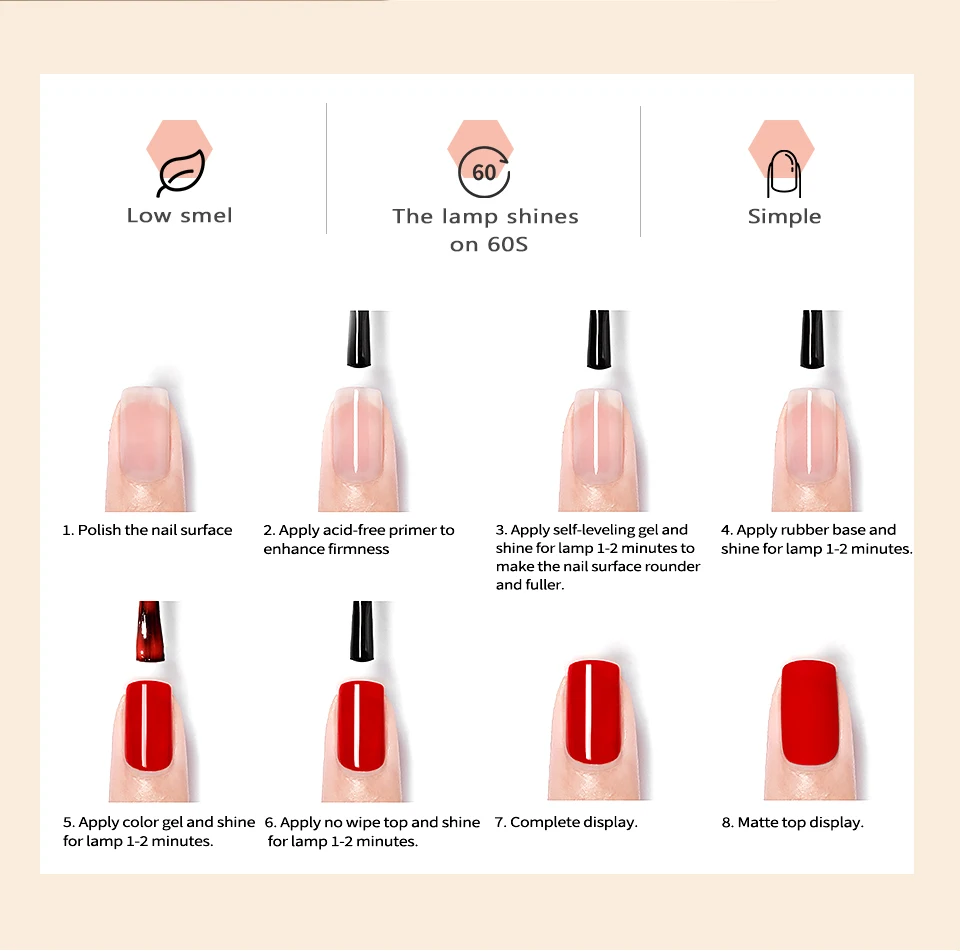 Low smel

60

The lamp shines on 60S

Simple

1. Polish the nail surface

2. Apply acid-free primer to enhance firmness

3. Apply self-leveling gel and shine for lamp 1-2 minutes to make the nail surface rounder and fuller.

4. Apply rubber base and shine for lamp 1-2 minutes.

5. Apply color gel and shine for lamp 1-2 minutes.

6. Apply no wipe top and shine for lamp 1-2 minutes.

7. Complete display.

8. Matte top display.