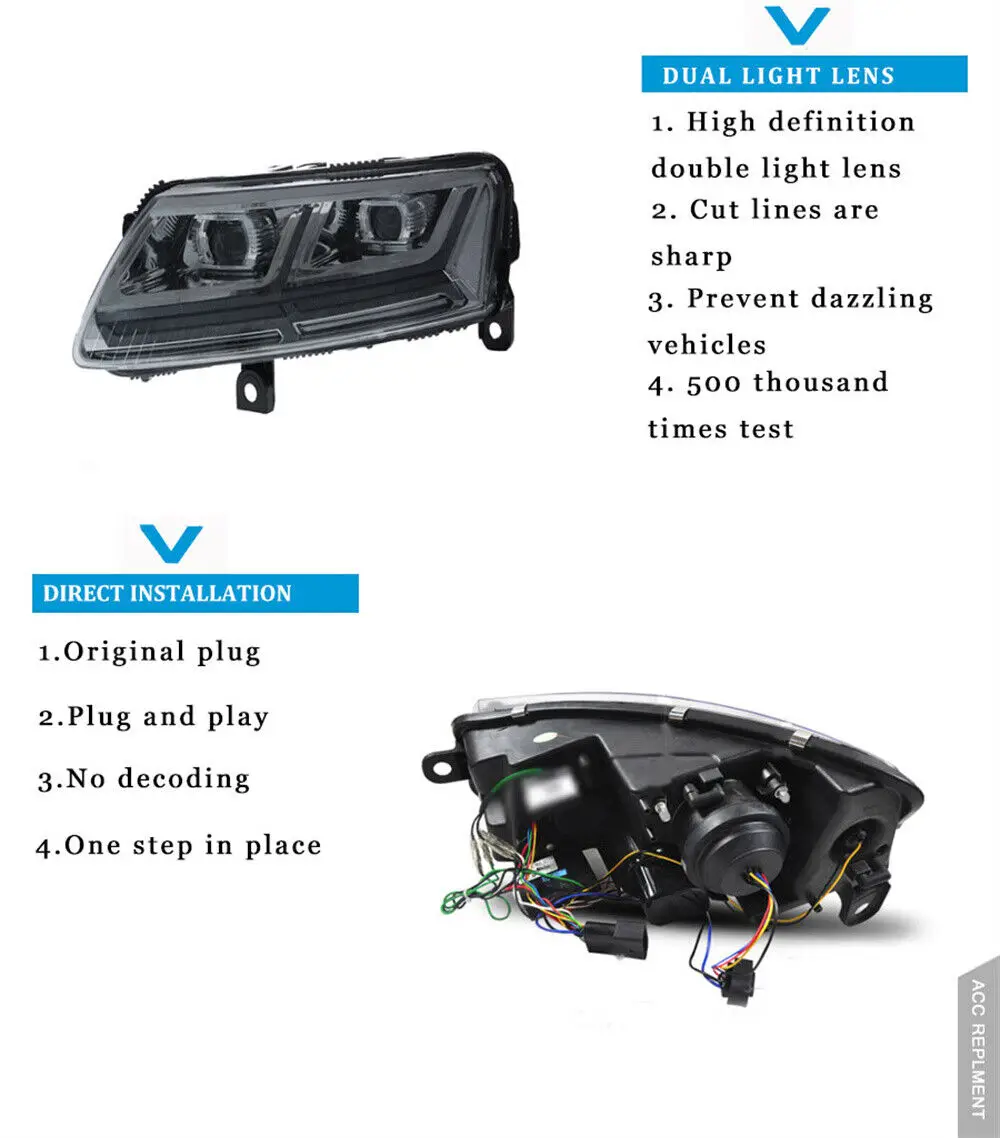 DUAL LIGHT LENS

1. High definition double light lens
2. Cut lines are sharp
3. Prevent dazzling vehicles
4. 500 thousand times test

DIRECT INSTALLATION

1.Original plug

2.Plug and play

3.No decoding

4.One step in place

ACC REPLMENT