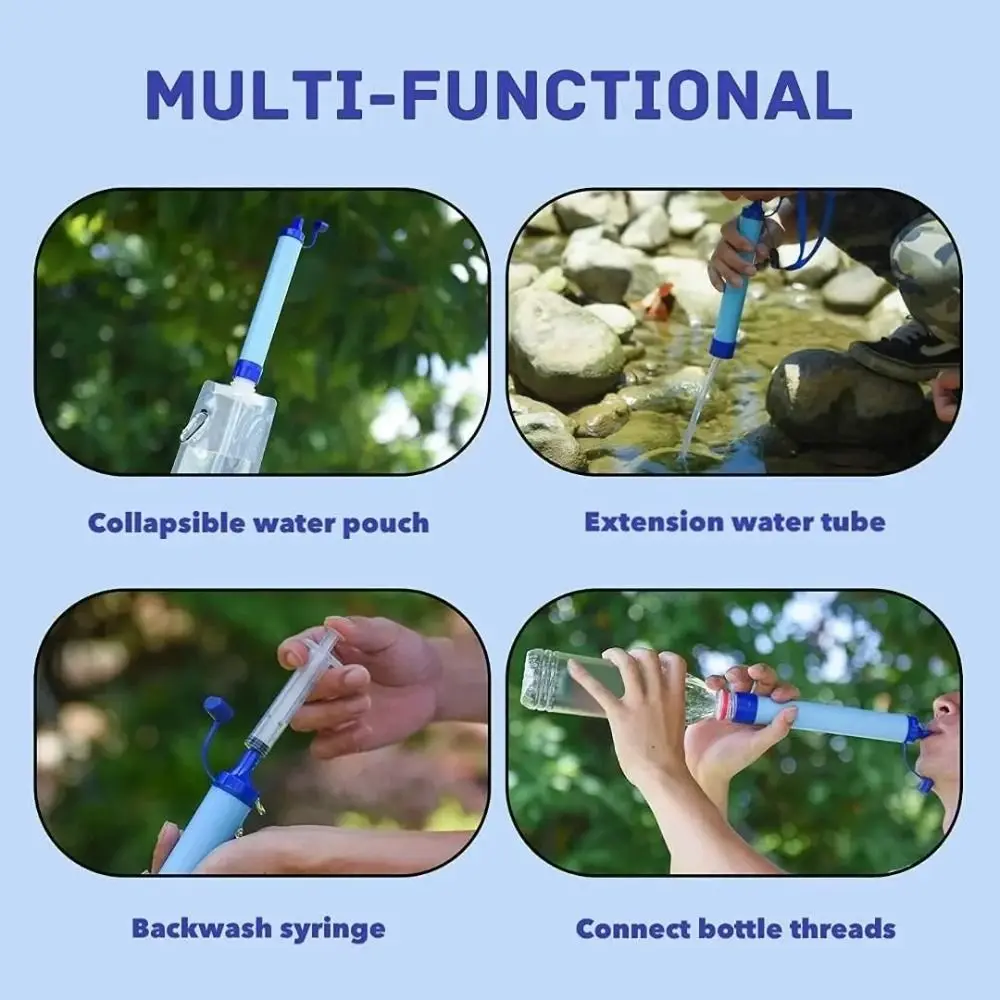 MULTI-FUNCTIONAL

Collapsible water pouch

Extension water tube

Backwash syringe

Connect bottle threads