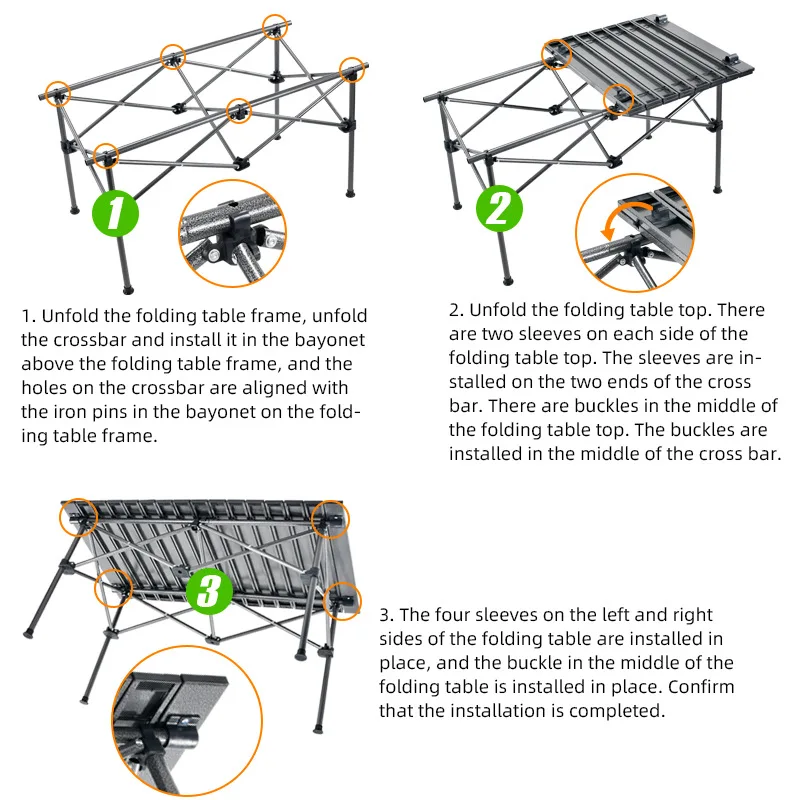 1

1. Unfold the folding table frame, unfold the crossbar and install it in the bayonet above the folding table frame, and the holes on the crossbar are aligned with the iron pins in the bayonet on the folding table frame.

2

2. Unfold the folding table top. There are two sleeves on each side of the folding table top. The sleeves are installed on the two ends of the cross bar. There are buckles in the middle of the folding table top. The buckles are installed in the middle of the cross bar.

3

3. The four sleeves on the left and right sides of the folding table are installed in place, and the buckle in the middle of the folding table is installed in place. Confirm that the installation is completed.