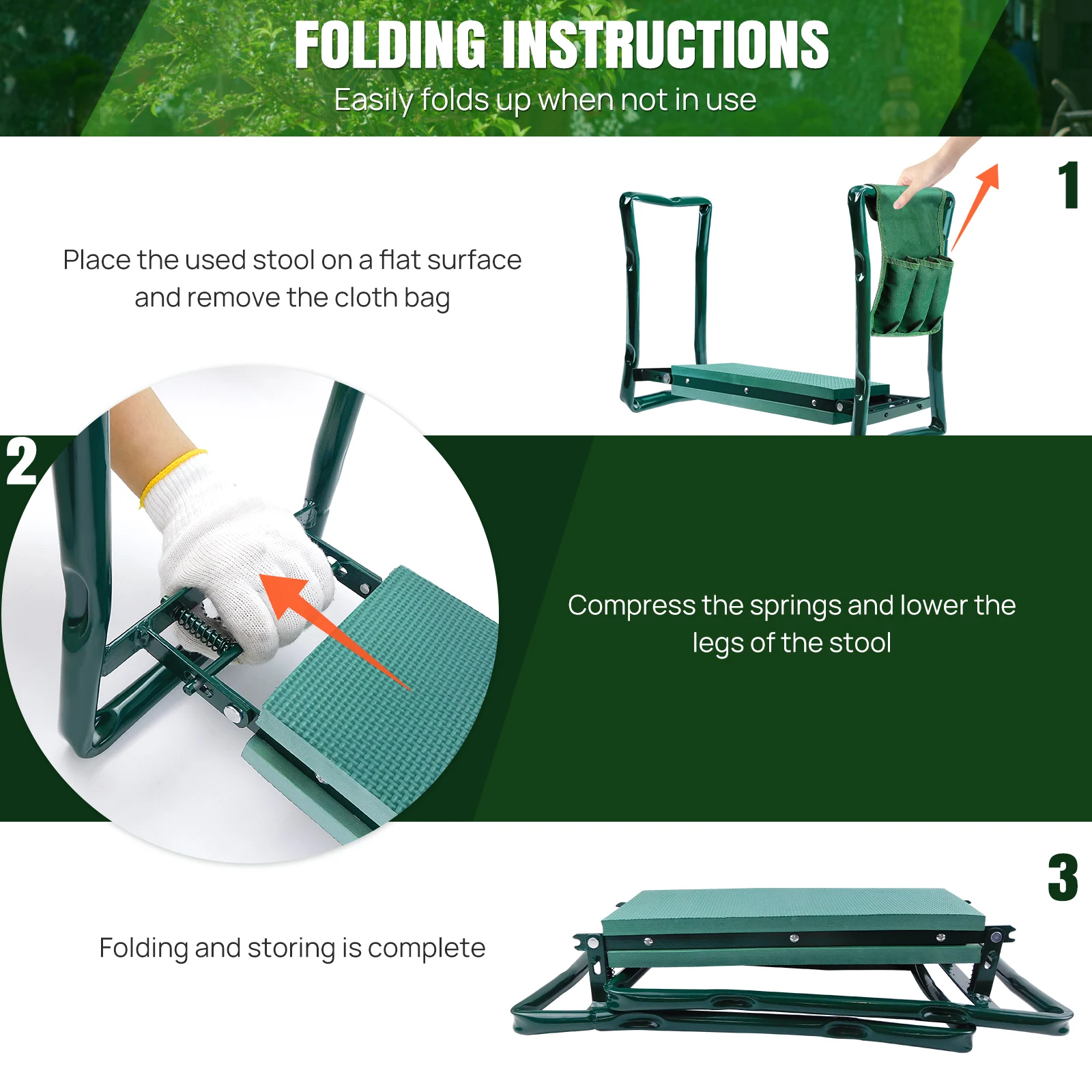 FOLDING INSTRUCTIONS
Easily folds up when not in use

1

Place the used stool on a flat surface and remove the cloth bag

2

Compress the springs and lower the legs of the stool

3

Folding and storing is complete