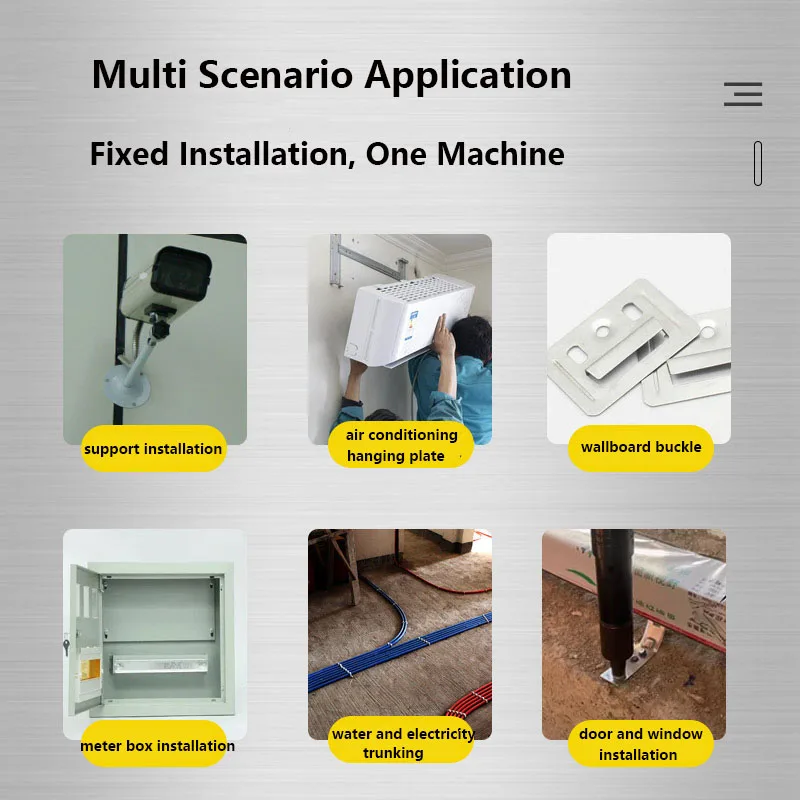 Multi Scenario Application

Fixed Installation, One Machine

support installation

air conditioning hanging plate

wallboard buckle

meter box installation

water and electricity trunking

door and window installation