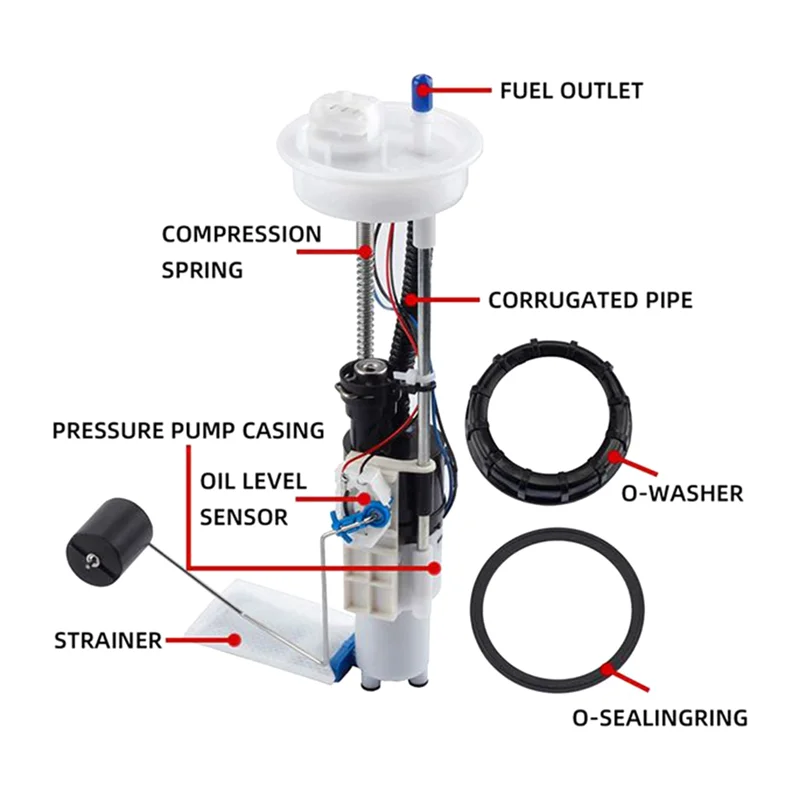 FUEL OUTLET

COMPRESSION SPRING

CORRUGATED PIPE

PRESSURE PUMP CASING

OIL LEVEL SENSOR

O-WASHER

STRAINER

O-SEALINGRING