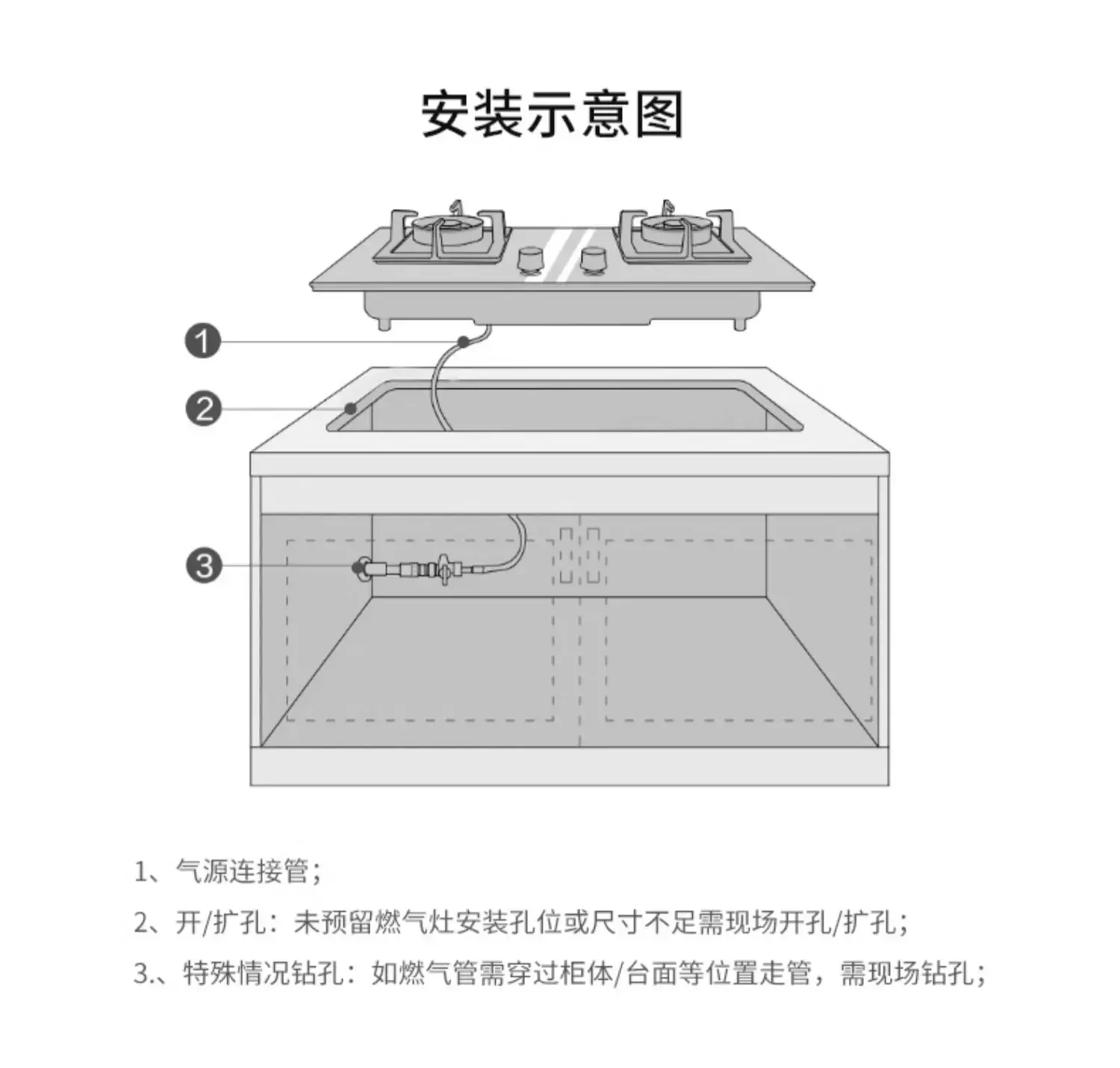 安装示意图

1

2

3

1、气源连接管；

2、开/扩孔：未预留燃气灶安装孔位或尺寸不足需现场开孔/扩孔；

3.、特殊情况钻孔：如燃气管需穿过柜体/台面等位置走管，需现场钻孔；