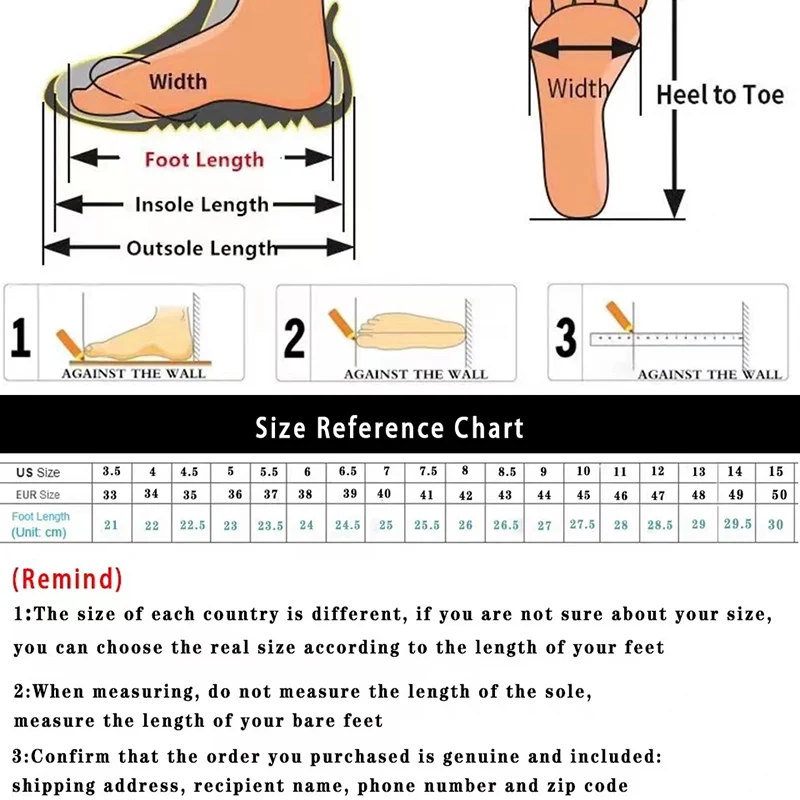 Width

Foot Length

Insole Length

Outsole Length

Width

Heel to Toe

1 AGAINST THE WALL

2 AGAINST THE WALL

3 AGAINST THE WALL

Size Reference Chart

| US Size | 3.5 | 4 | 4.5 | 5 | 5.5 | 6 | 6.5 | 7 | 7.5 | 8 | 8.5 | 9 | 10 | 11 | 12 | 13 | 14 | 15 |
|---|---|---|---|---|---|---|---|---|---|---|---|---|---|---|---|---|---|---|
| EUR Size | 33 | 34 | 35 | 36 | 37 | 38 | 39 | 40 | 41 | 42 | 43 | 44 | 45 | 46 | 47 | 48 | 49 | 50 |
| Foot Length (Unit: cm) | 21 | 22 | 22.5 | 23 | 23.5 | 24 | 24.5 | 25 | 25.5 | 26 | 26.5 | 27 | 27.5 | 28 | 28.5 | 29 | 29.5 | 30 |

(Remind)

1:The size of each country is different, if you are not sure about your size, you can choose the real size according to the length of your feet

2:When measuring, do not measure the length of the sole, measure the length of your bare feet

3:Confirm that the order you purchased is genuine and included: shipping address, recipient name, phone number and zip code