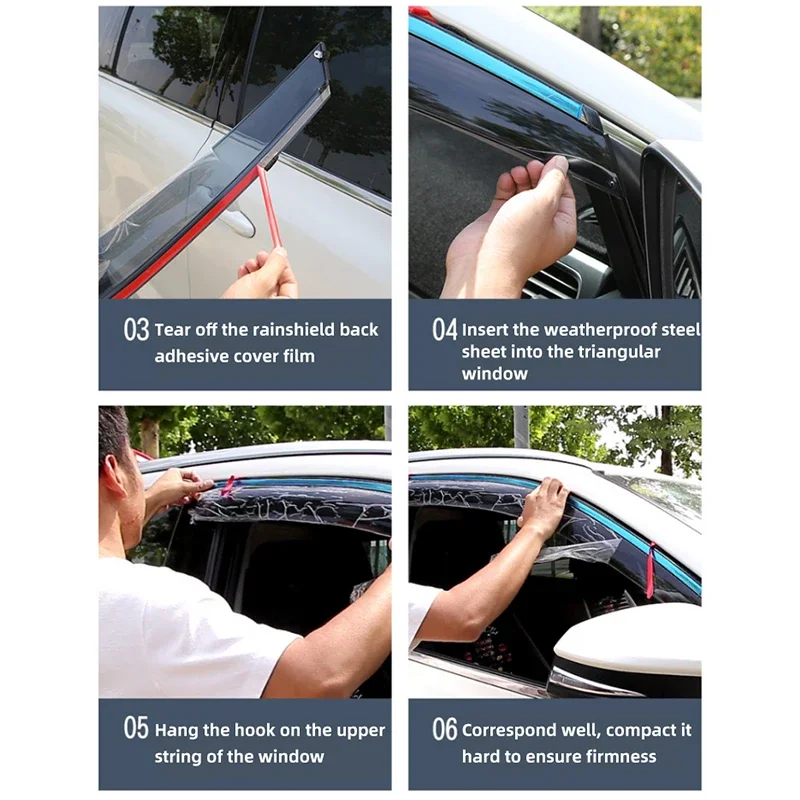 03 Tear off the rainshield back adhesive cover film

04 Insert the weatherproof steel sheet into the triangular window

05 Hang the hook on the upper string of the window

06 Correspond well, compact it hard to ensure firmness