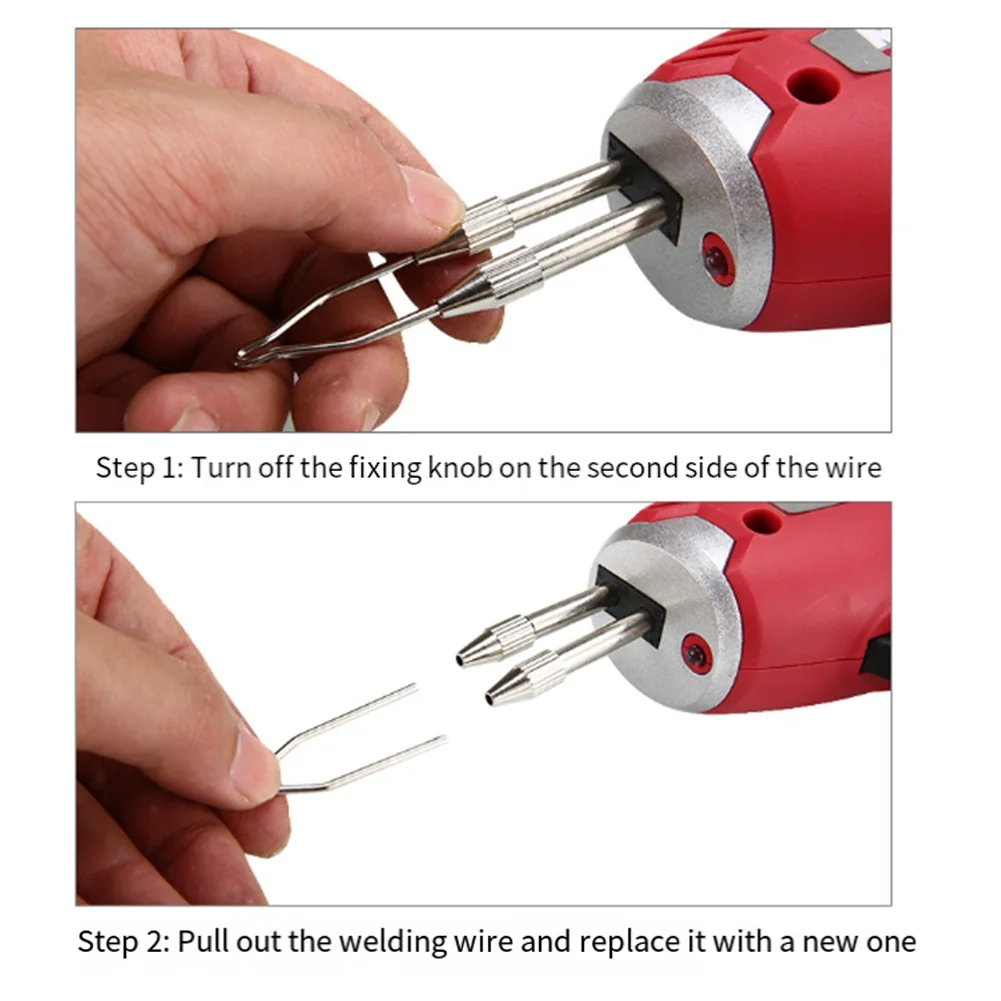 Step 1: Turn off the fixing knob on the second side of the wire

Step 2: Pull out the welding wire and replace it with a new one