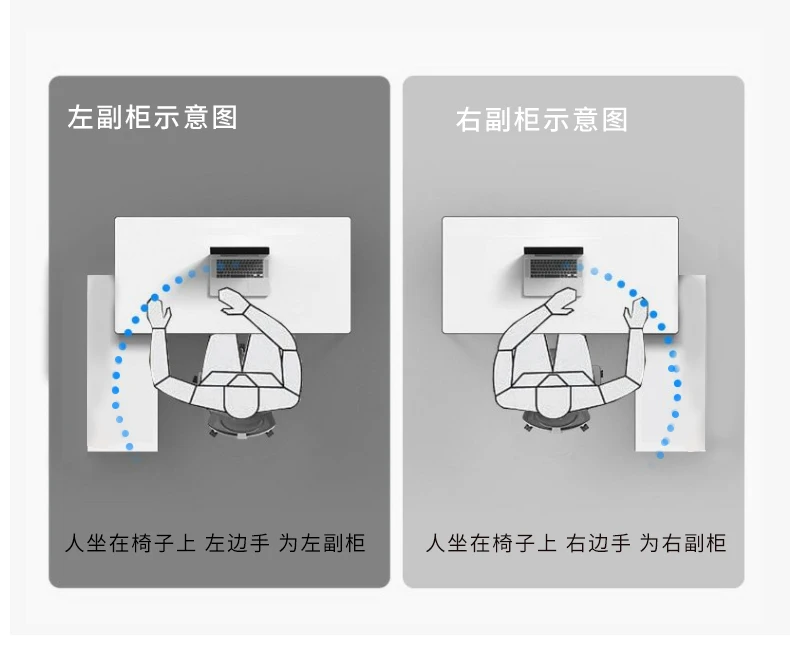 左副柜示意图

人坐在椅子上 左边手 为左副柜

右副柜示意图

人坐在椅子上 右边手 为右副柜