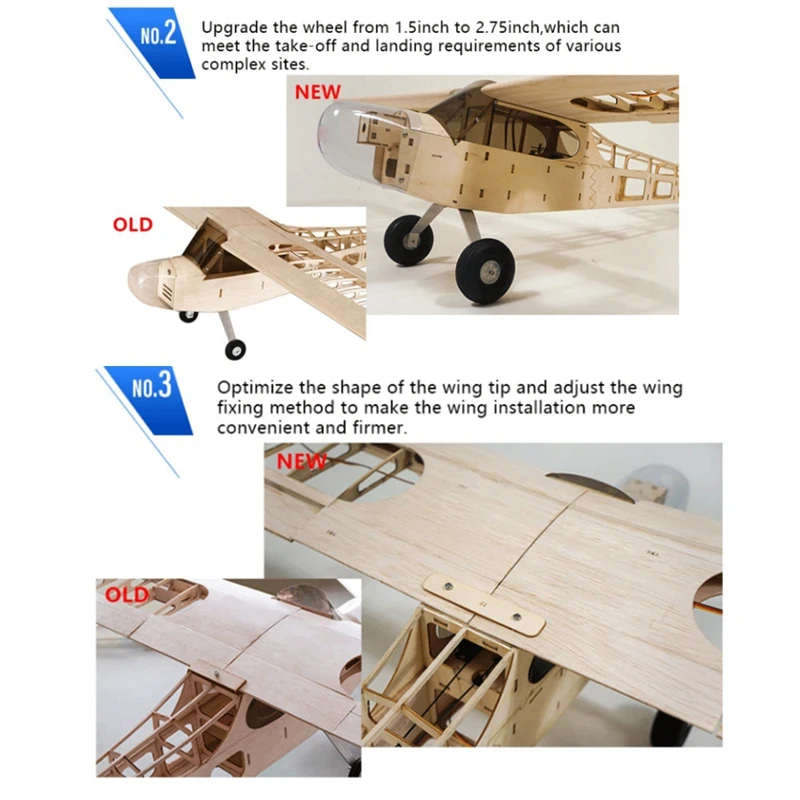 NO.2

Upgrade the wheel from 1.5inch to 2.75inch,which can meet the take-off and landing requirements of various complex sites.

NEW

OLD

NO.3

Optimize the shape of the wing tip and adjust the wing fixing method to make the wing installation more convenient and firmer.

NEW

OLD