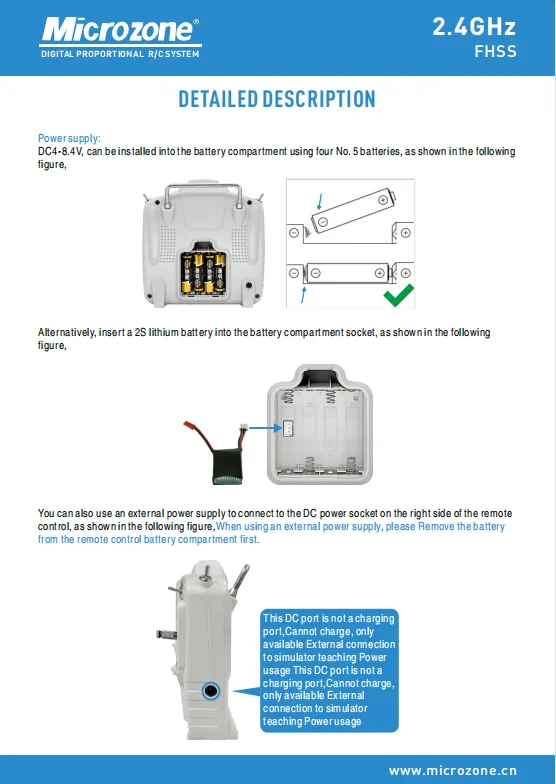 Microzone®
DIGITAL PROPORTIONAL R/C SYSTEM

2.4GHz
FHSS

DETAILED DESCRIPTION

Power supply:
DC4-8.4V, can be installed into the battery compartment using four No. 5 batteries, as shown in the following figure,

Alternatively, insert a 2S lithium battery into the battery compartment socket, as shown in the following figure,

You can also use an external power supply to connect to the DC power socket on the right side of the remote control, as shown in the following figure, When using an external power supply, please Remove the battery from the remote control battery compartment first.

This DC port is not a charging port,Cannot charge, only available External connection to simulator teaching Power usage This DC port is not a charging port,Cannot charge, only available External connection to simulator teaching Power usage

www.microzone.cn