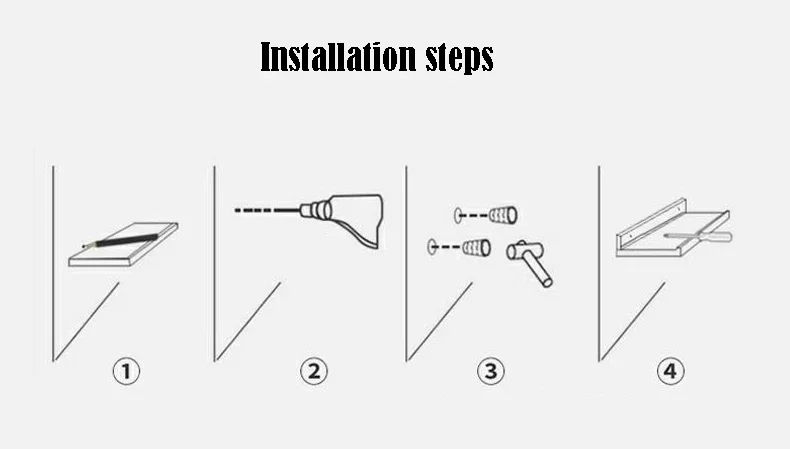 Installation steps

①

②

③

④