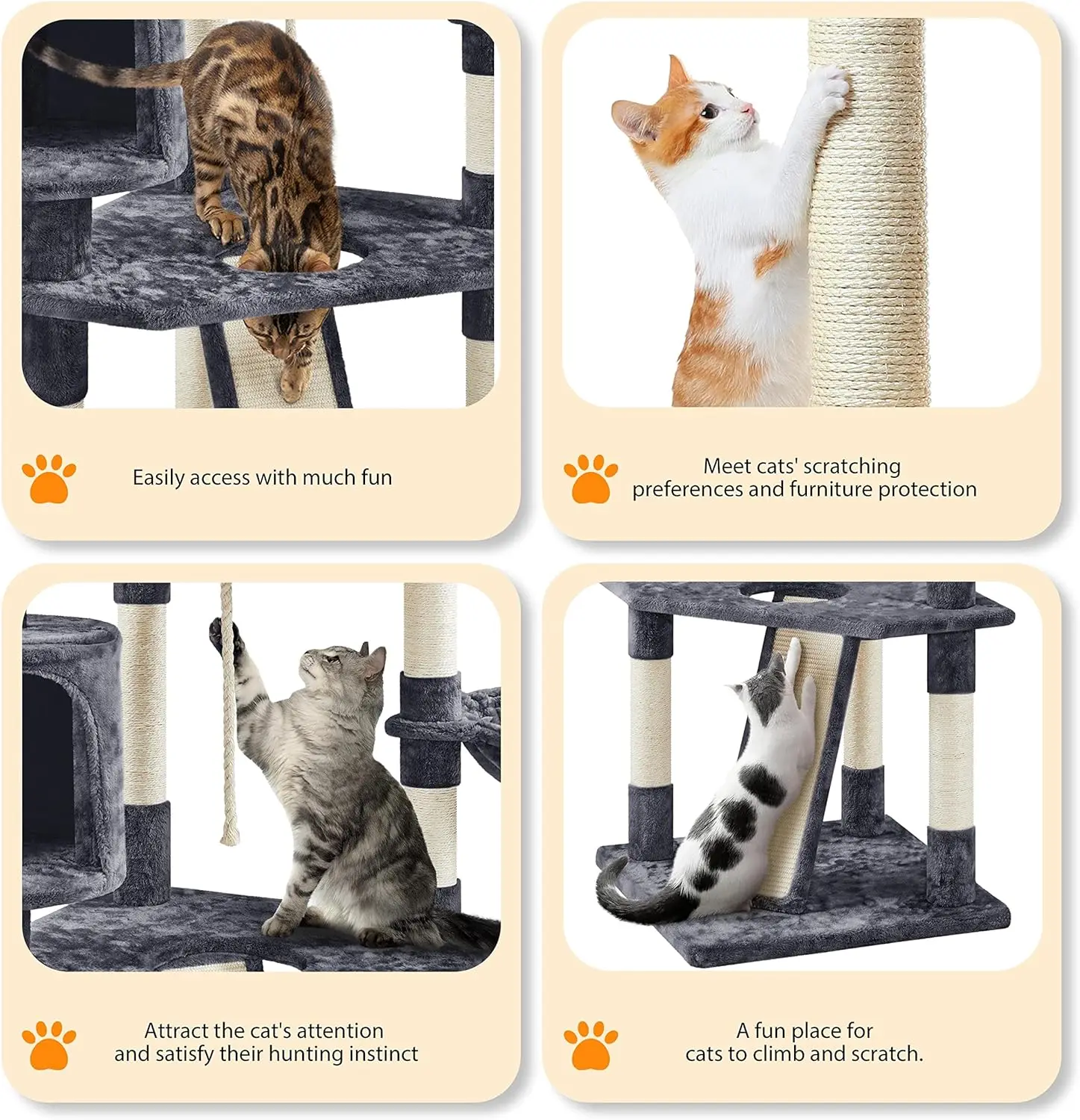 Easily access with much fun

Meet cats' scratching preferences and furniture protection

Attract the cat's attention and satisfy their hunting instinct

A fun place for cats to climb and scratch.