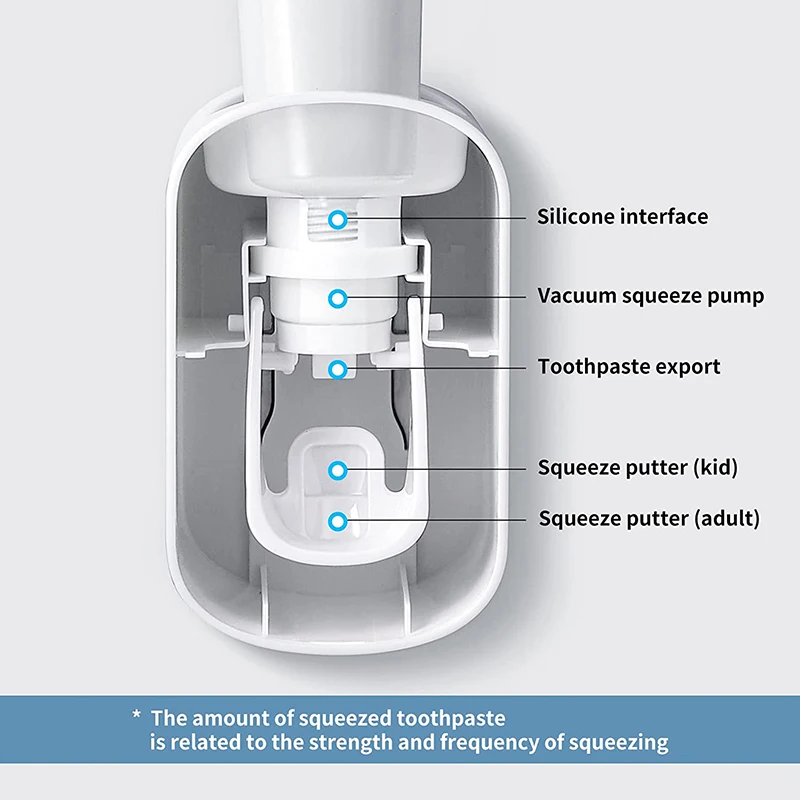 Silicone interface
Vacuum squeeze pump
Toothpaste export
Squeeze putter (kid)
Squeeze putter (adult)

* The amount of squeezed toothpaste
is related to the strength and frequency of squeezing