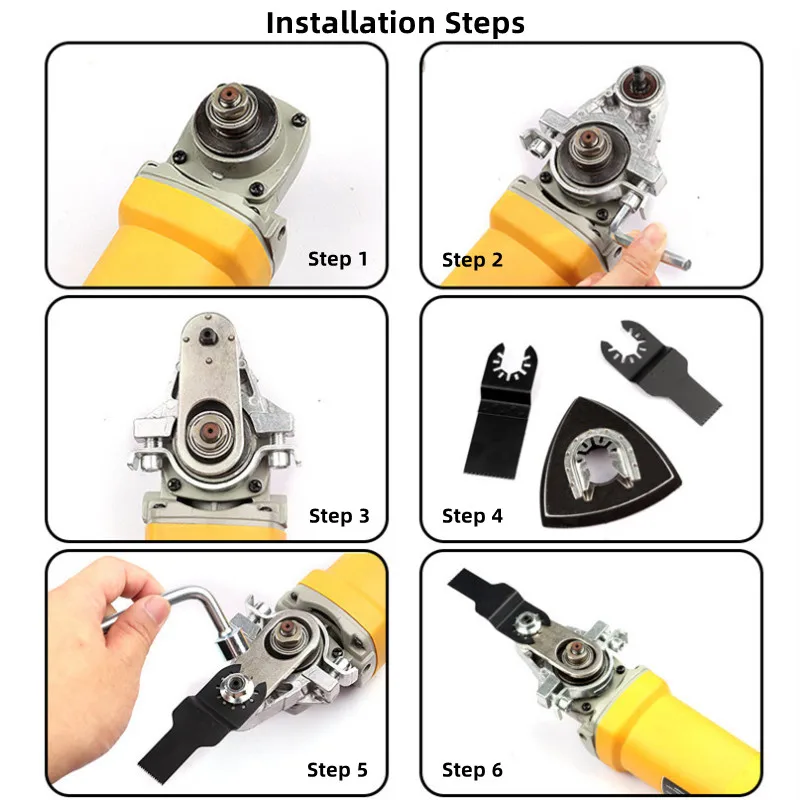 Installation Steps

Step 1

Step 2

Step 3

Step 4

Step 5

Step 6