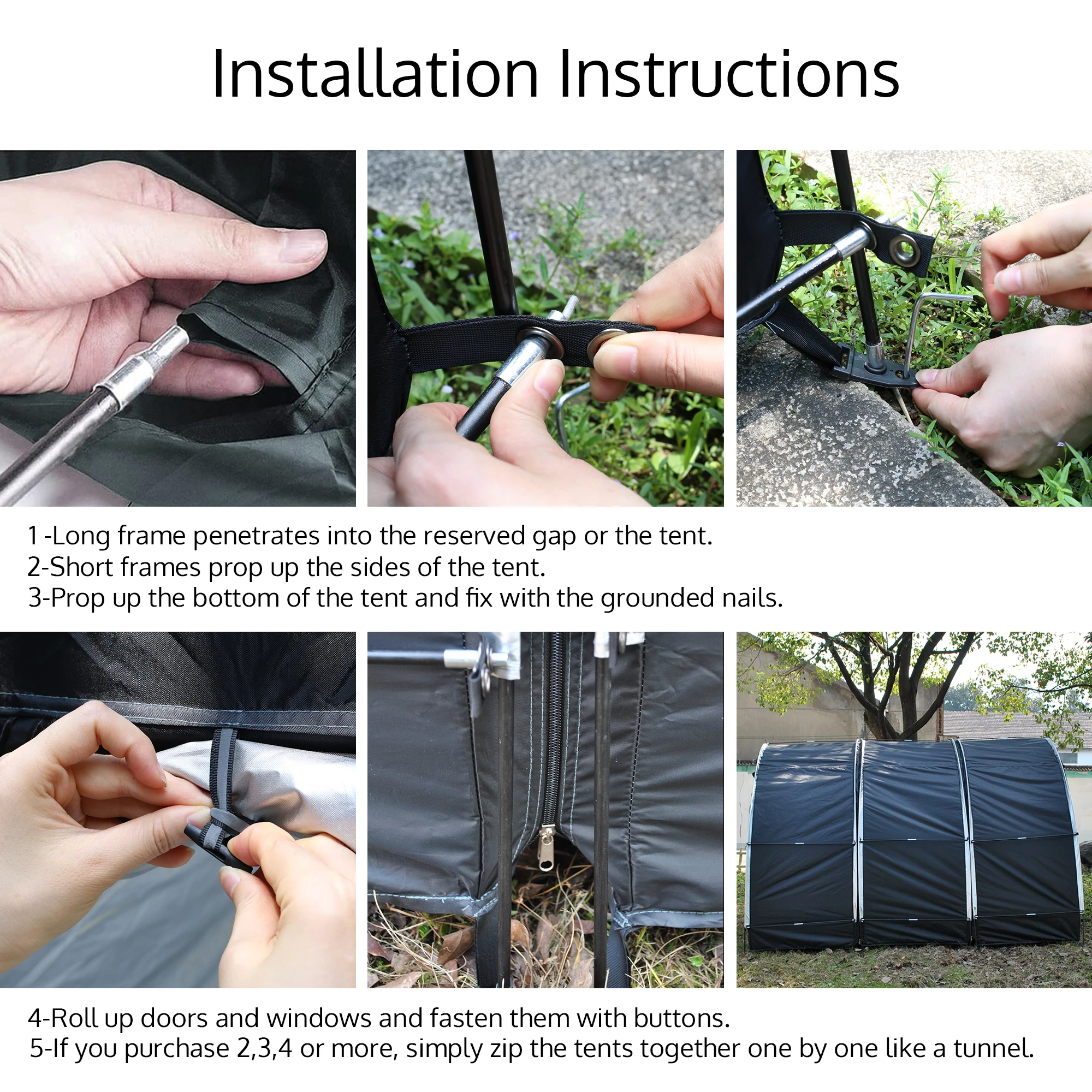 Installation Instructions

1 -Long frame penetrates into the reserved gap or the tent.
2-Short frames prop up the sides of the tent.
3-Prop up the bottom of the tent and fix with the grounded nails.

4-Roll up doors and windows and fasten them with buttons.
5-If you purchase 2,3,4 or more, simply zip the tents together one by one like a tunnel.