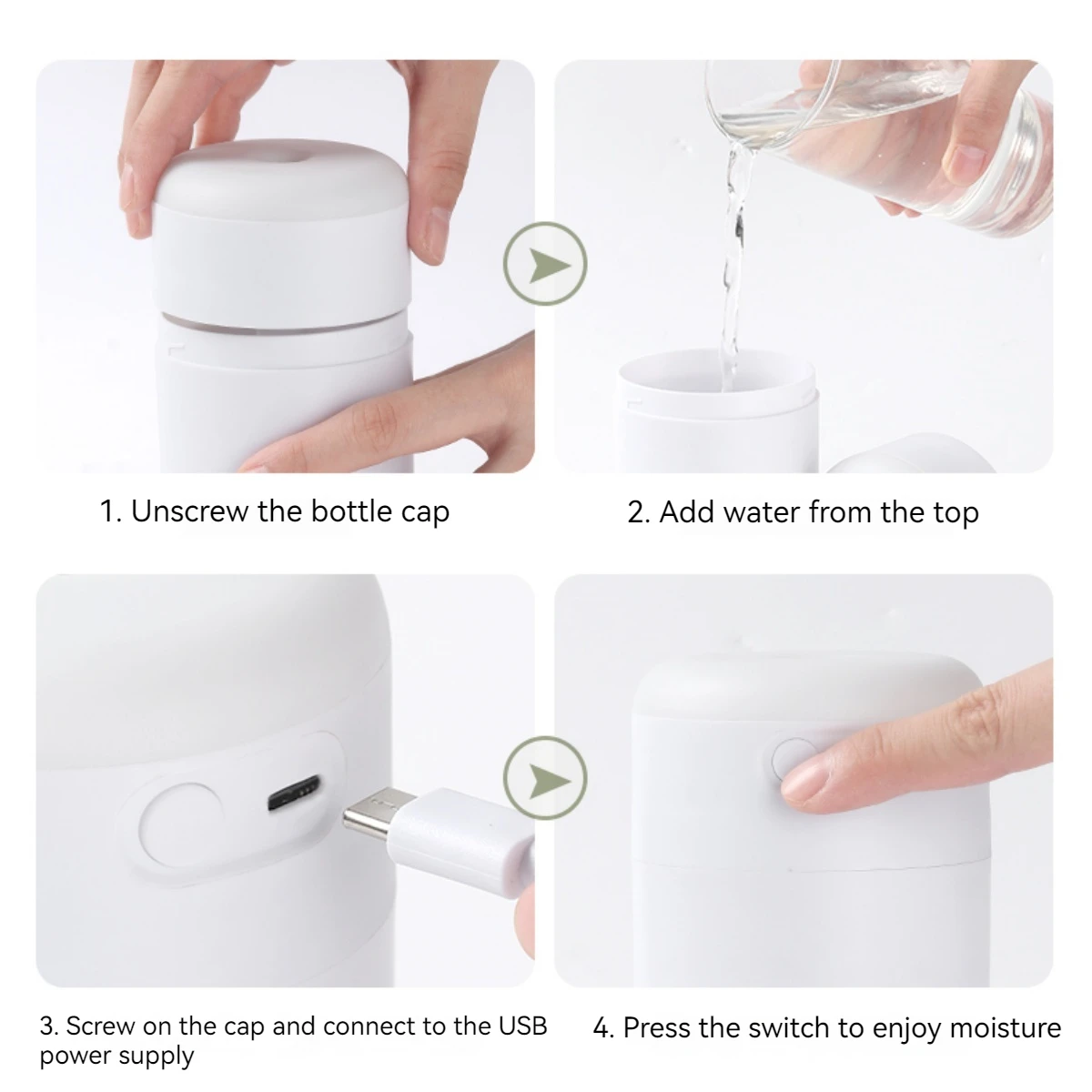 1. Unscrew the bottle cap

2. Add water from the top

3. Screw on the cap and connect to the USB power supply

4. Press the switch to enjoy moisture