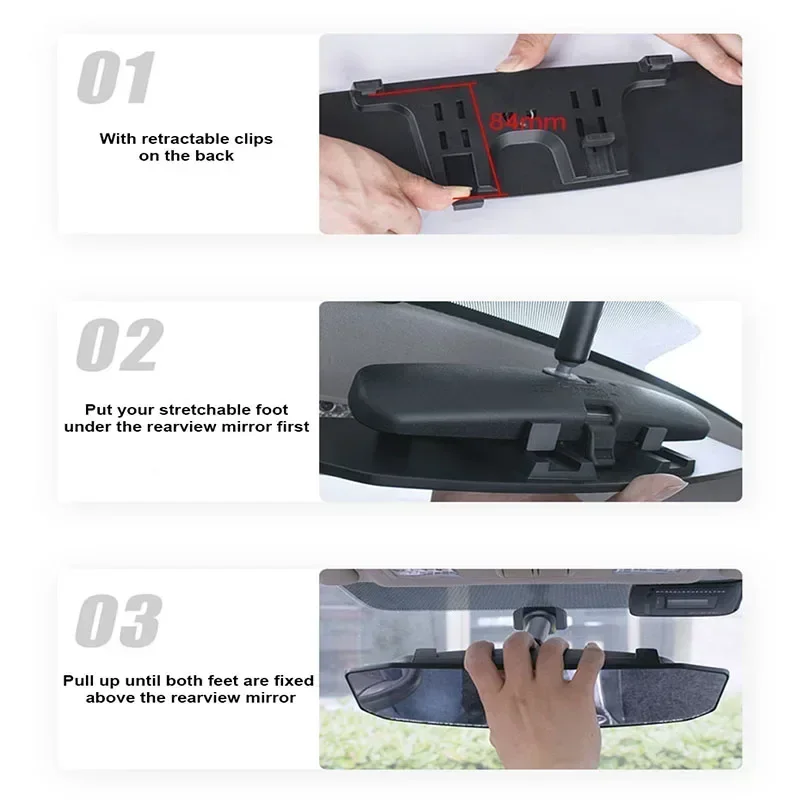 01

With retractable clips on the back

84mm

02

Put your stretchable foot under the rearview mirror first

03

Pull up until both feet are fixed above the rearview mirror