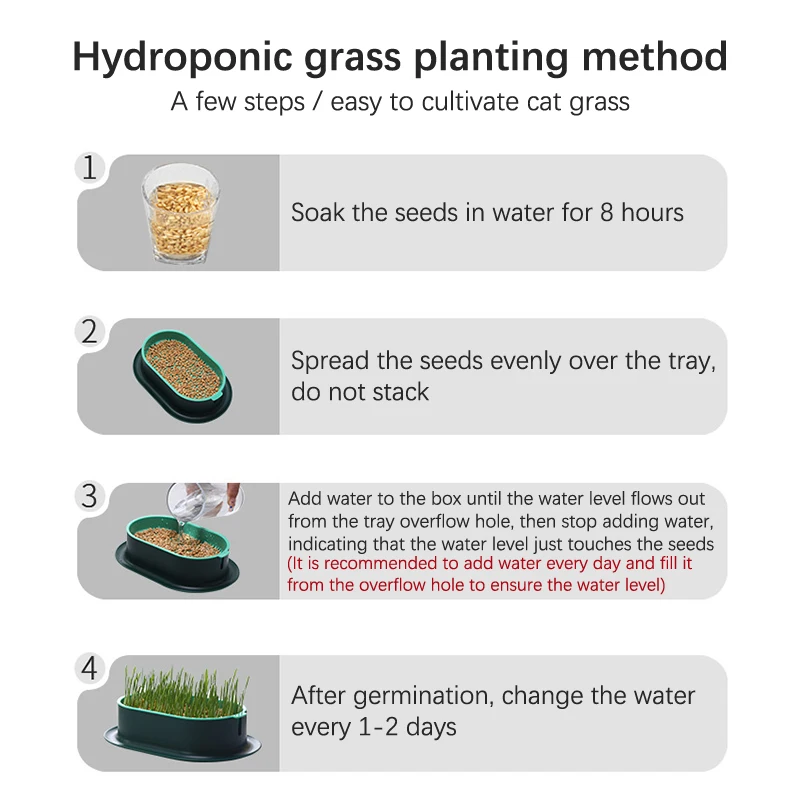 Hydroponic grass planting method

A few steps / easy to cultivate cat grass

1

Soak the seeds in water for 8 hours

2

Spread the seeds evenly over the tray, do not stack

3

Add water to the box until the water level flows out from the tray overflow hole, then stop adding water, indicating that the water level just touches the seeds (It is recommended to add water every day and fill it from the overflow hole to ensure the water level)

4

After germination, change the water every 1-2 days