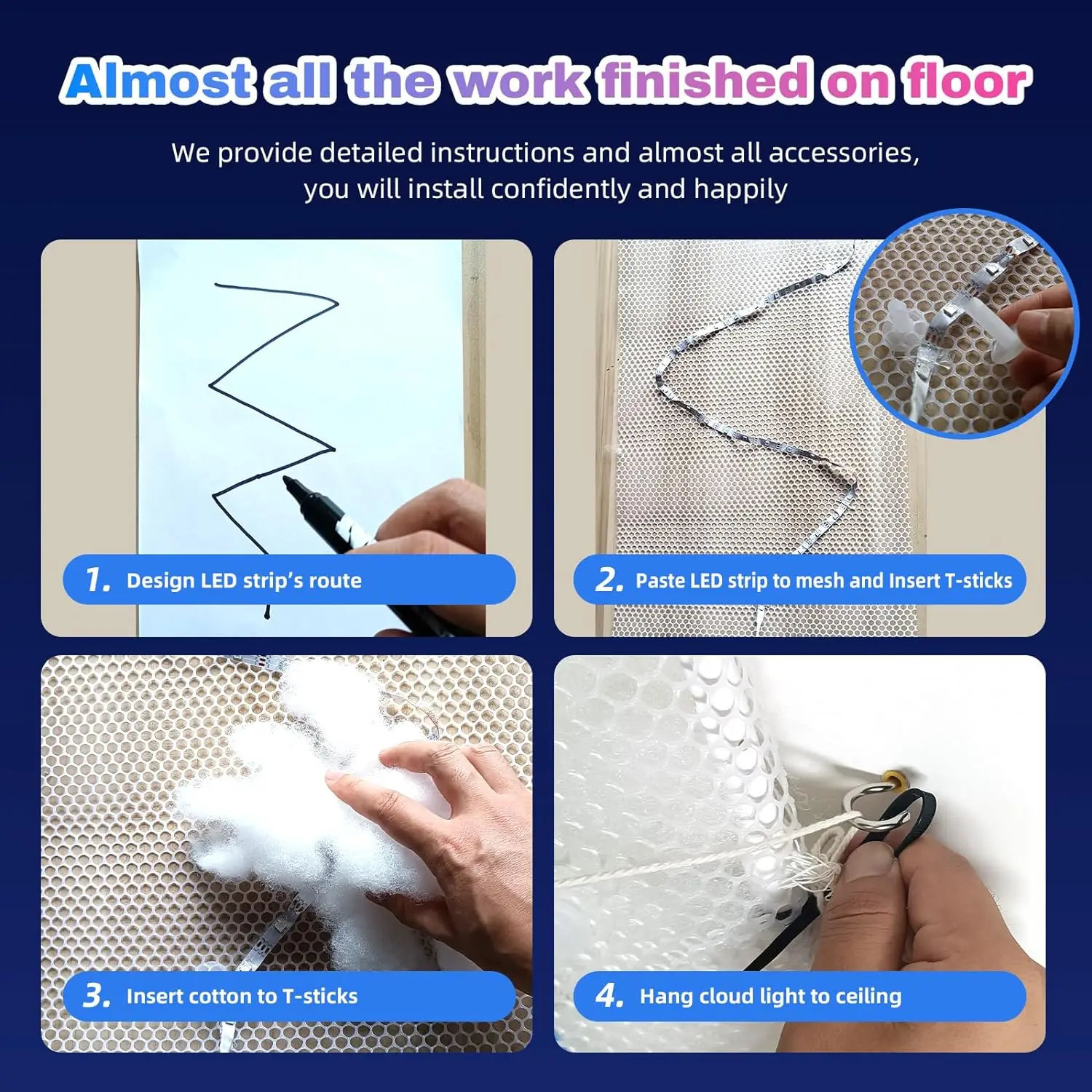 Almost all the work finished on floor

We provide detailed instructions and almost all accessories, you will install confidently and happily

1. Design LED strip's route

2. Paste LED strip to mesh and Insert T-sticks

3. Insert cotton to T-sticks

4. Hang cloud light to ceiling