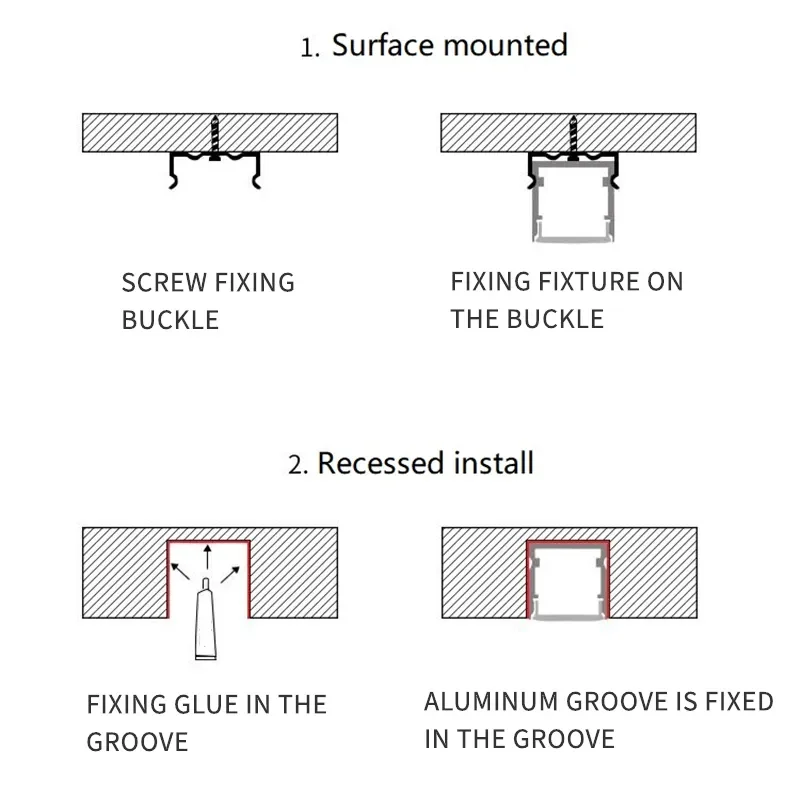 1. Surface mounted

SCREW FIXING BUCKLE

FIXING FIXTURE ON THE BUCKLE

2. Recessed install

FIXING GLUE IN THE GROOVE

ALUMINUM GROOVE IS FIXED IN THE GROOVE