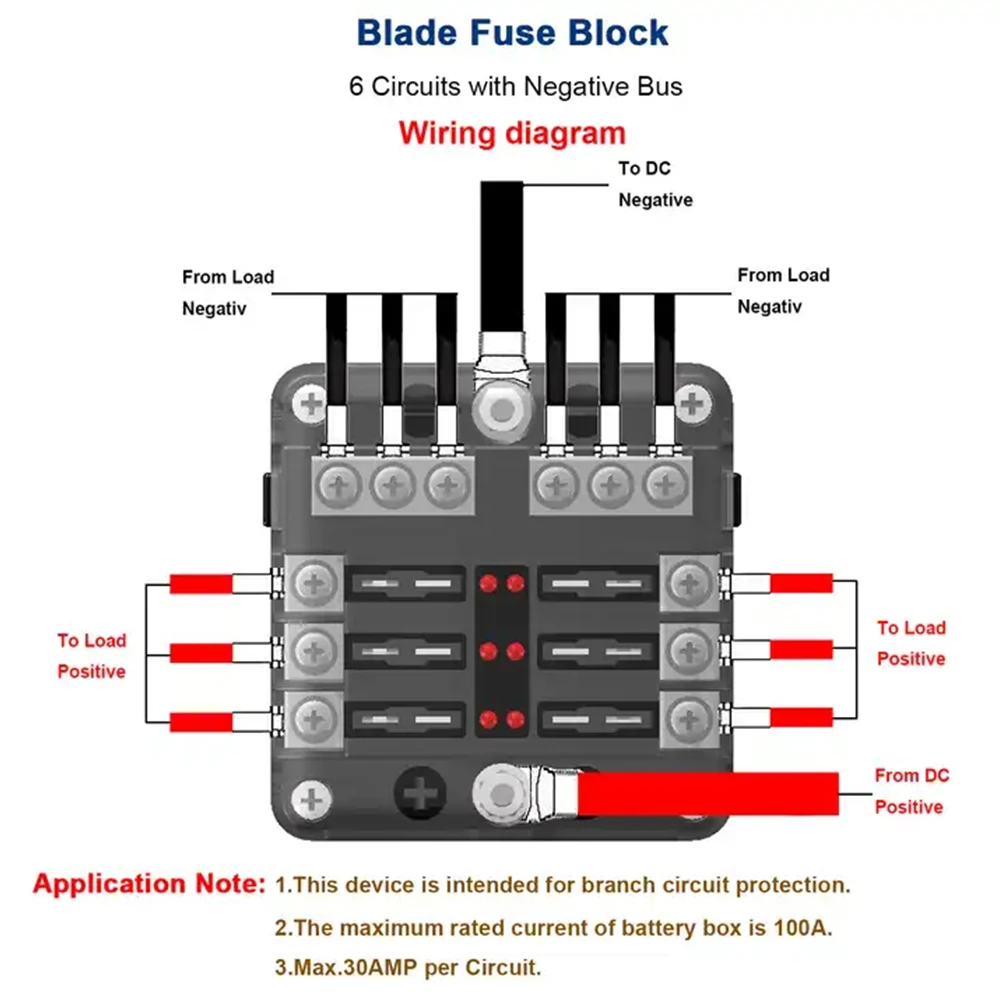 Blade Fuse Block

6 Circuits with Negative Bus

Wiring diagram

To DC Negative

From Load Negativ

From Load Negativ

To Load Positive

To Load Positive

From DC Positive

Application Note: 1.This device is intended for branch circuit protection.
2.The maximum rated current of battery box is 100A.
3.Max.30AMP per Circuit.