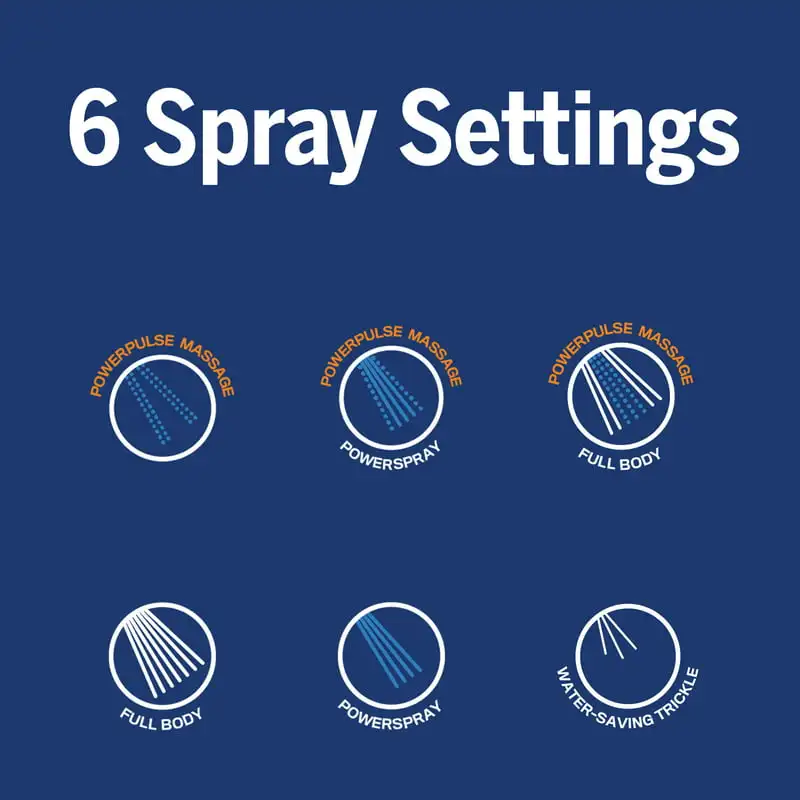 6 Spray Settings

POWERPULSE MASSAGE

POWERPULSE MASSAGE
POWERSPRAY

POWERPULSE MASSAGE
FULL BODY

FULL BODY

POWERSPRAY

WATER-SAVING TRICKLE