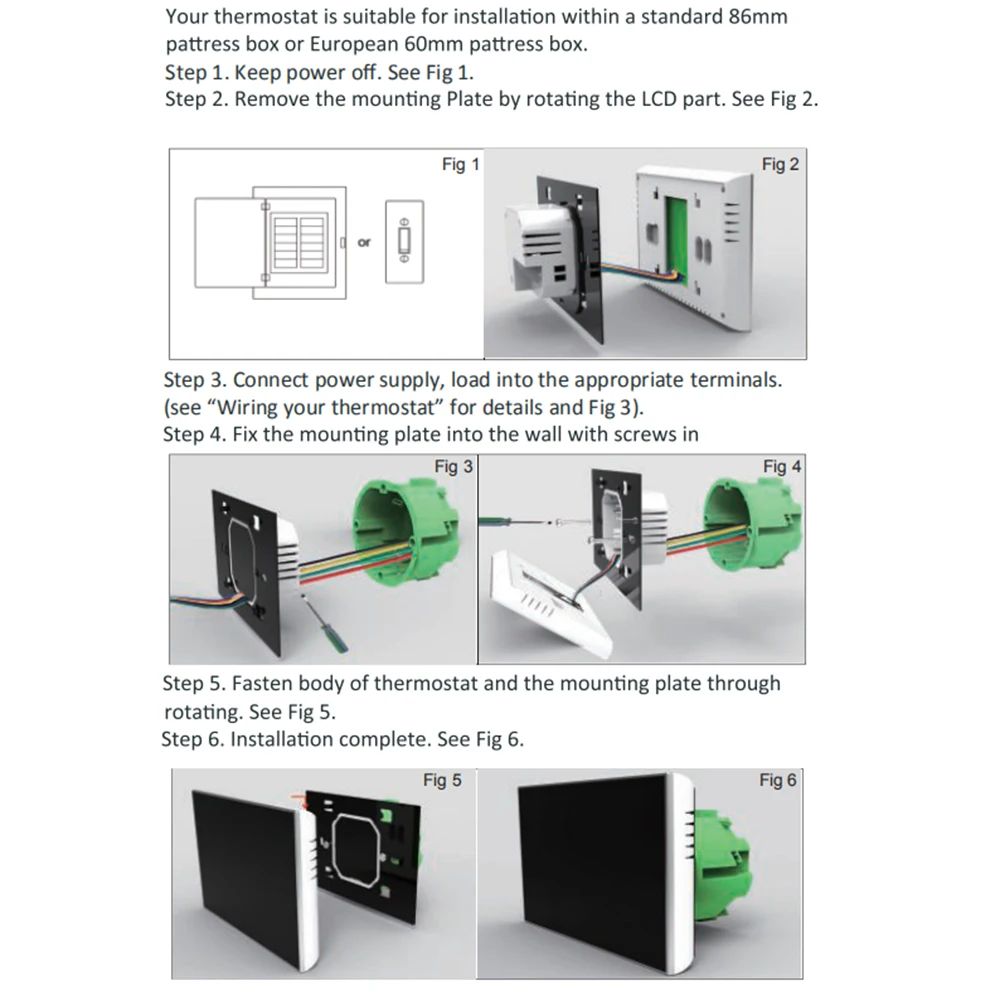 Your thermostat is suitable for installation within a standard 86mm pattress box or European 60mm pattress box.
Step 1. Keep power off. See Fig 1.
Step 2. Remove the mounting Plate by rotating the LCD part. See Fig 2.

Fig 1

or

Fig 2

Step 3. Connect power supply, load into the appropriate terminals. (see "Wiring your thermostat" for details and Fig 3).
Step 4. Fix the mounting plate into the wall with screws in

Fig 3

Fig 4

Step 5. Fasten body of thermostat and the mounting plate through rotating. See Fig 5.
Step 6. Installation complete. See Fig 6.

Fig 5

Fig 6