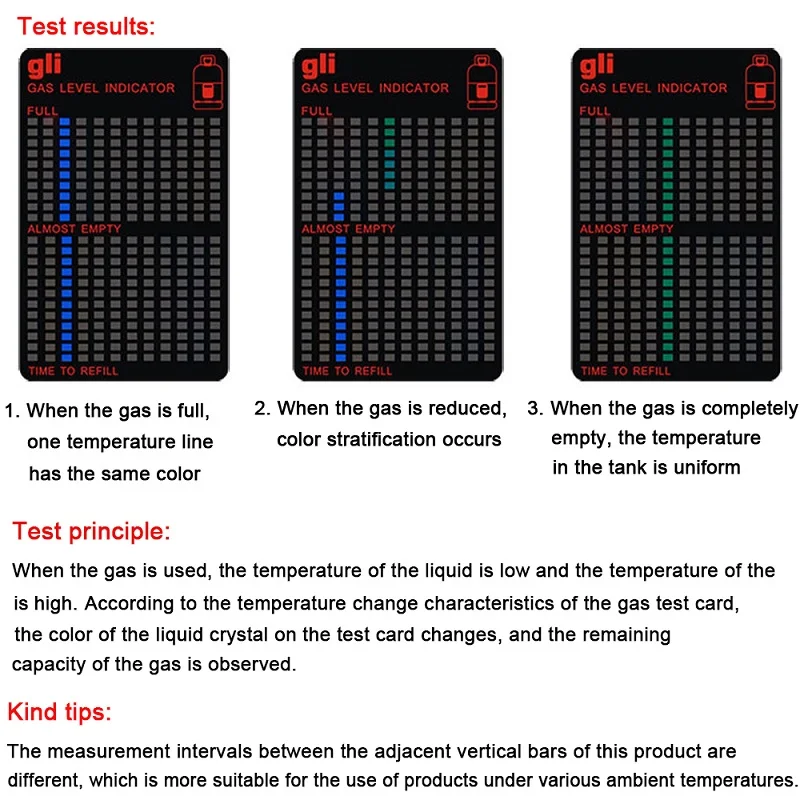 Test results:

gli
GAS LEVEL INDICATOR
FULL
ALMOST EMPTY
TIME TO REFILL

gli
GAS LEVEL INDICATOR
FULL
ALMOST EMPTY
TIME TO REFILL

gli
GAS LEVEL INDICATOR
FULL
ALMOST EMPTY
TIME TO REFILL

1. When the gas is full, one temperature line has the same color

2. When the gas is reduced, color stratification occurs

3. When the gas is completely empty, the temperature in the tank is uniform

Test principle:

When the gas is used, the temperature of the liquid is low and the temperature of the is high. According to the temperature change characteristics of the gas test card, the color of the liquid crystal on the test card changes, and the remaining capacity of the gas is observed.

Kind tips:

The measurement intervals between the adjacent vertical bars of this product are different, which is more suitable for the use of products under various ambient temperatures.