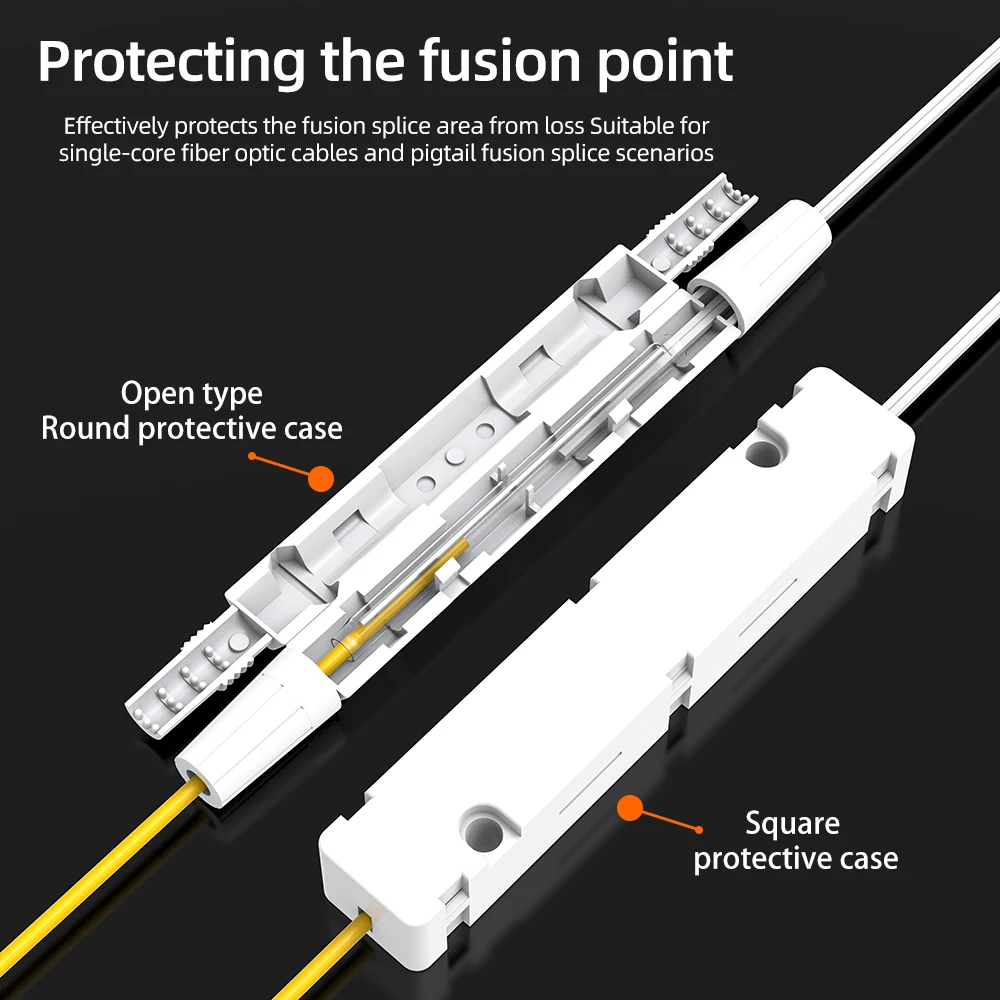 Protecting the fusion point

Effectively protects the fusion splice area from loss Suitable for single-core fiber optic cables and pigtail fusion splice scenarios

Open type
Round protective case

Square
protective case