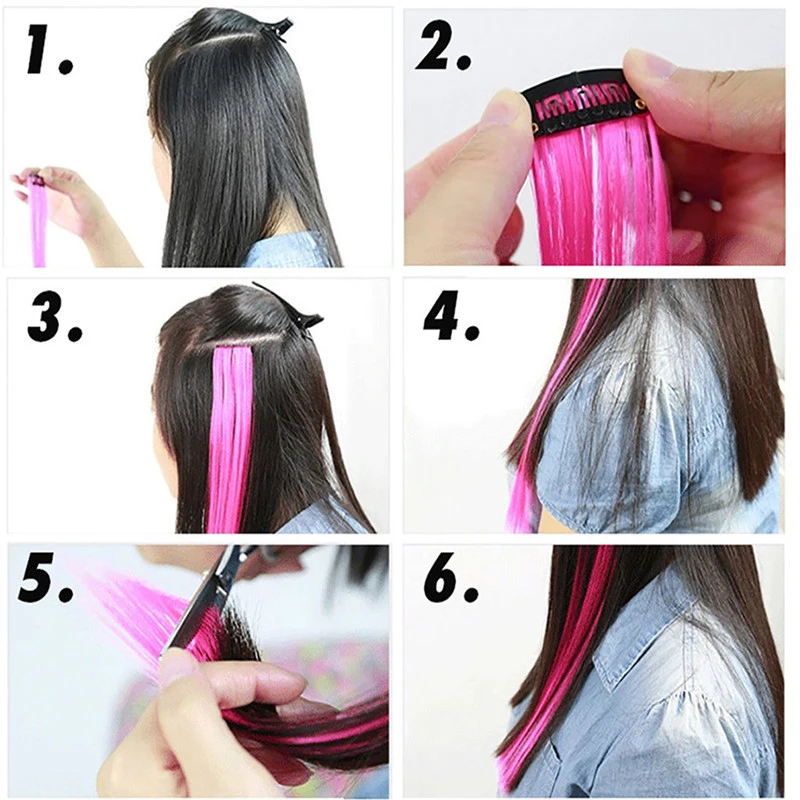 1.

2.

3.

4.

5.

6.