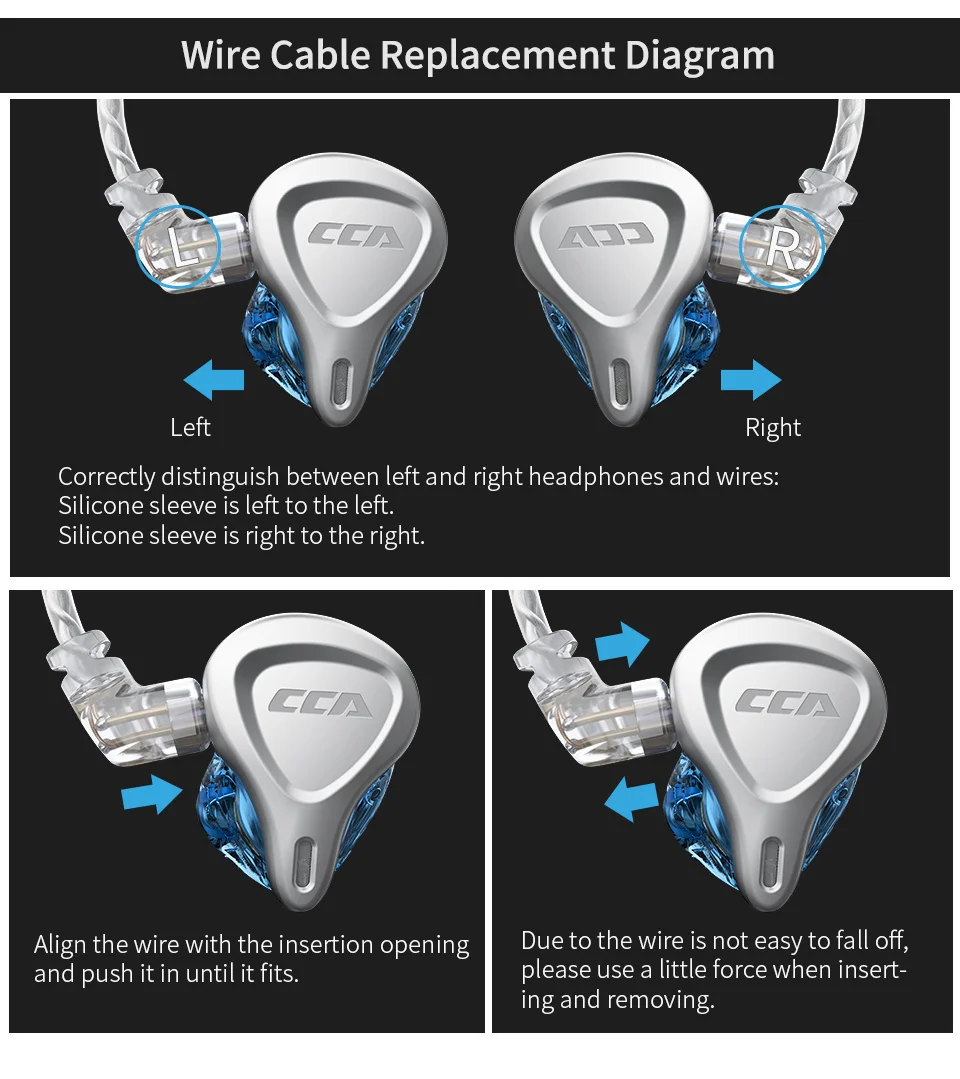 Wire Cable Replacement Diagram

L

CCA

CCA

R

Left

Right

Correctly distinguish between left and right headphones and wires:
Silicone sleeve is left to the left.
Silicone sleeve is right to the right.

CCA

Align the wire with the insertion opening and push it in until it fits.

CCA

Due to the wire is not easy to fall off, please use a little force when inserting and removing.