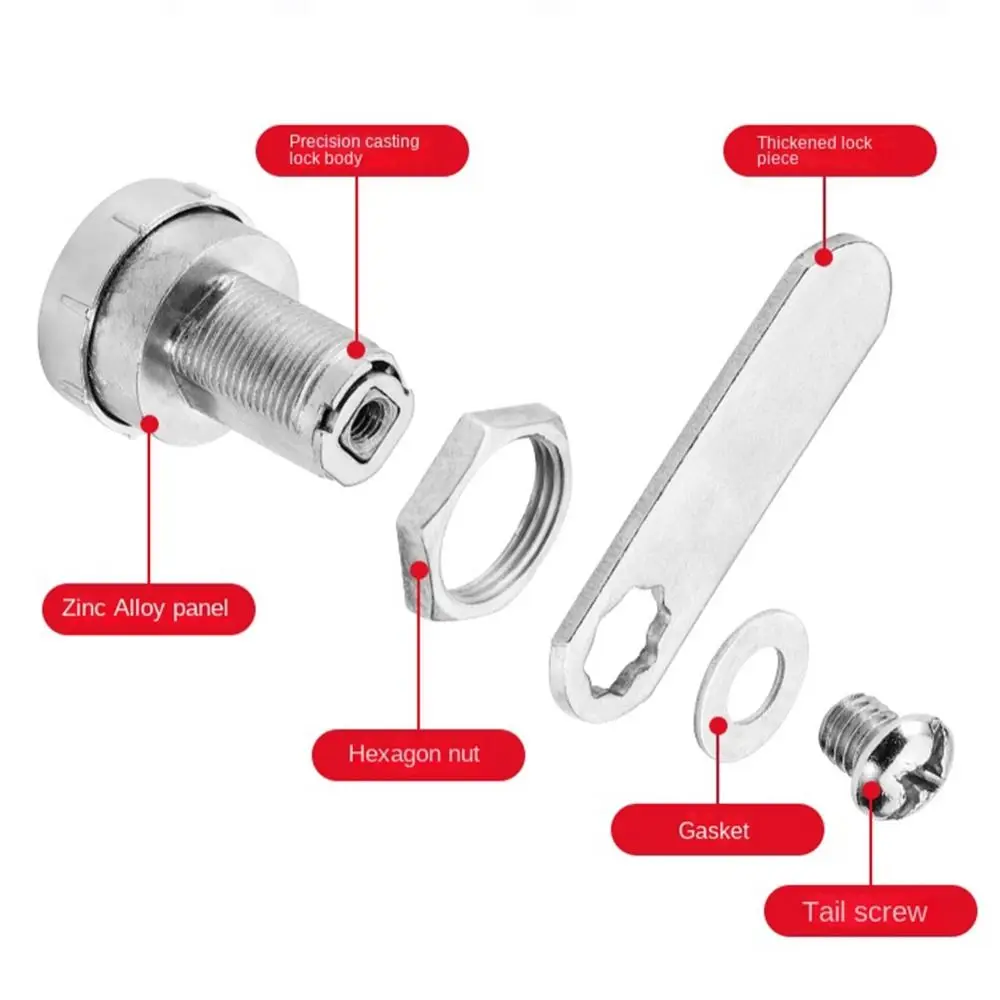 Precision casting lock body

Thickened lock piece

Zinc Alloy panel

Hexagon nut

Gasket

Tail screw