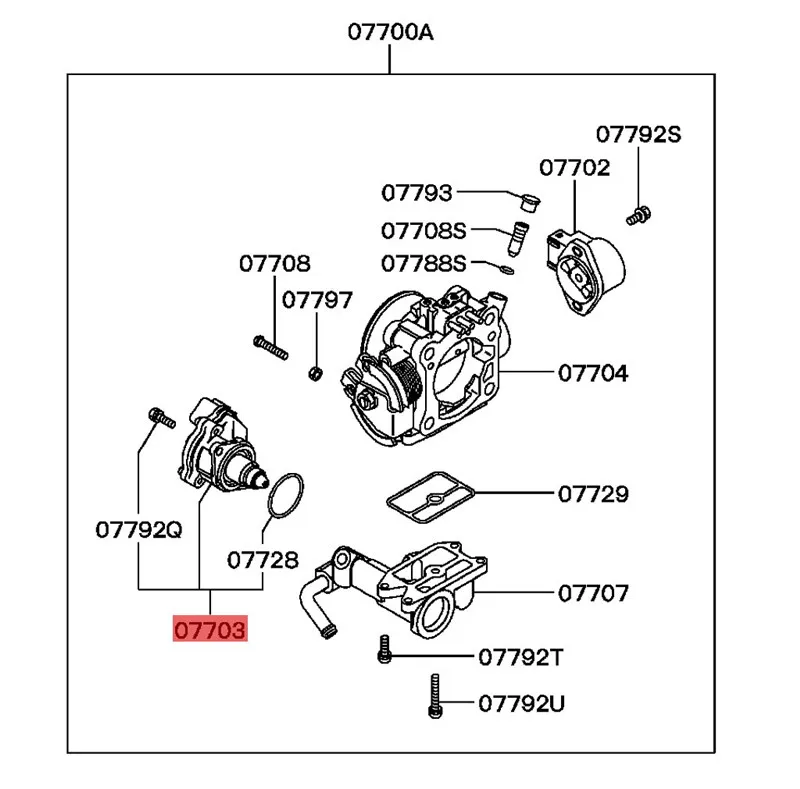 07700A

07792S
07702
07793
07708S
07788S
07708
07797
07704
07729
07792Q
07728
07707
07703
07792T
07792U