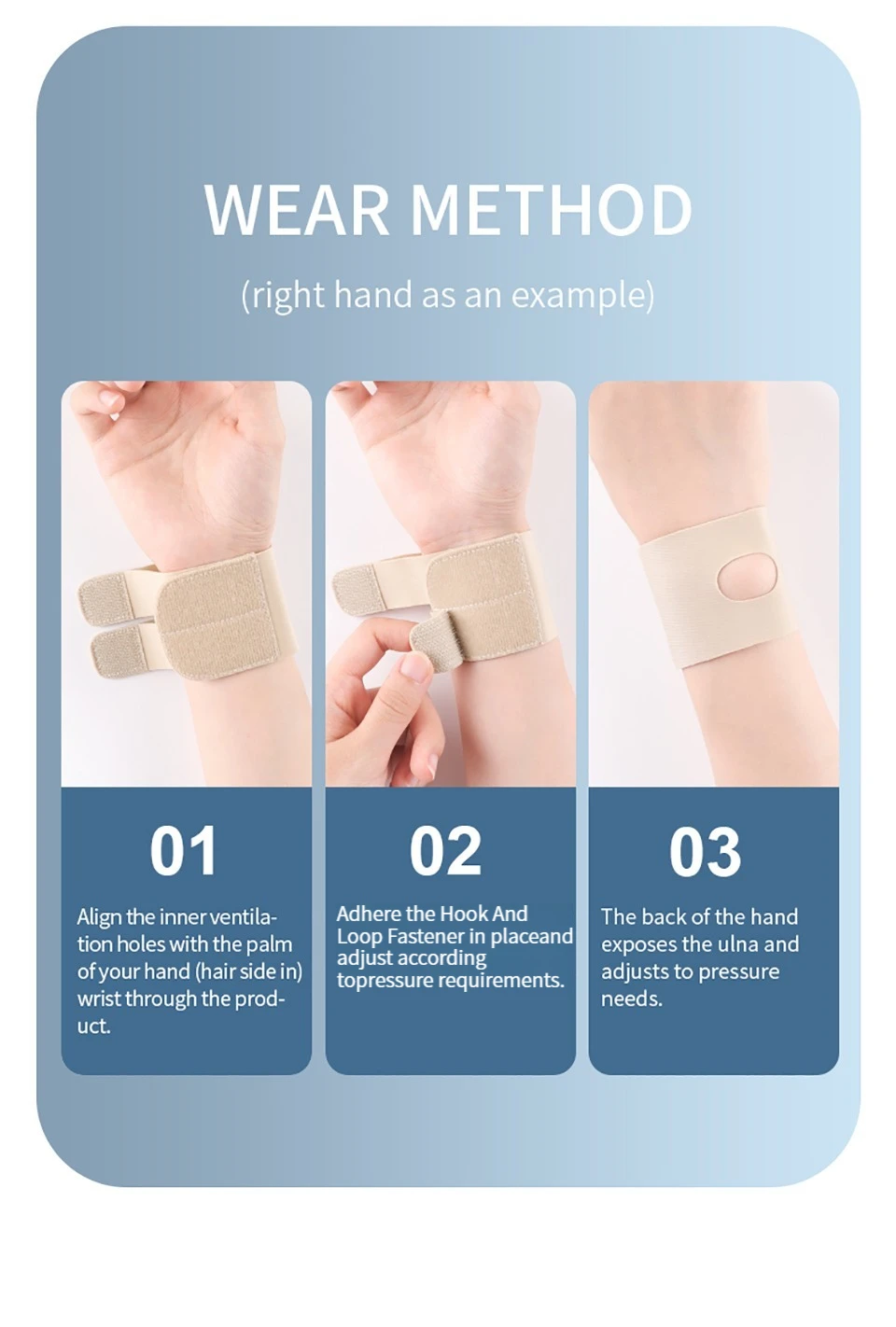 WEAR METHOD

(right hand as an example)

01

Align the inner ventilation holes with the palm of your hand (hair side in) wrist through the product.

02

Adhere the Hook And Loop Fastener in placeand adjust according topressure requirements.

03

The back of the hand exposes the ulna and adjusts to pressure needs.