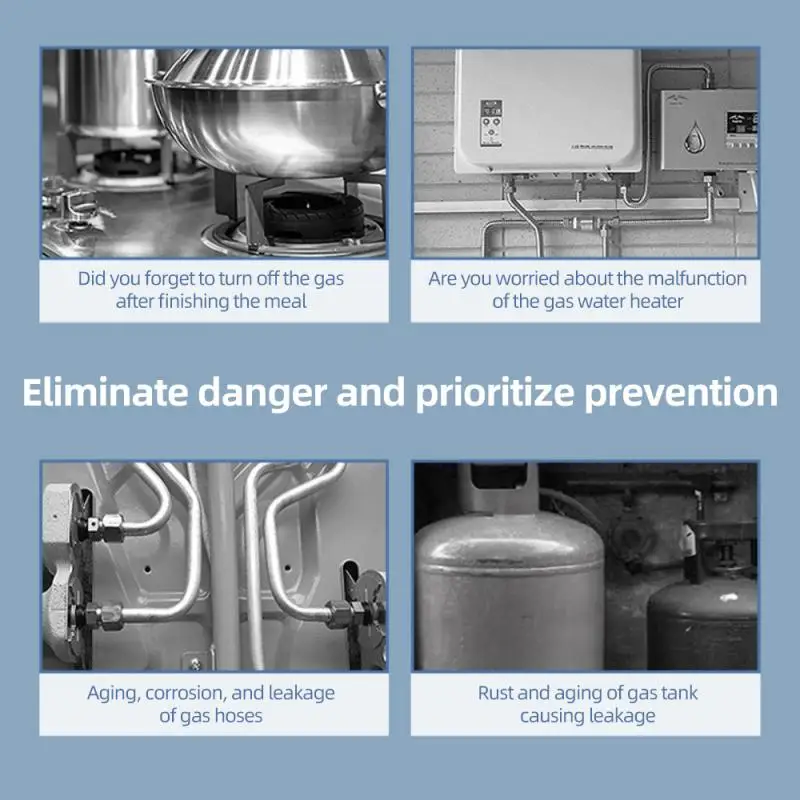 Did you forget to turn off the gas after finishing the meal

Are you worried about the malfunction of the gas water heater

Eliminate danger and prioritize prevention

Aging, corrosion, and leakage of gas hoses

Rust and aging of gas tank causing leakage