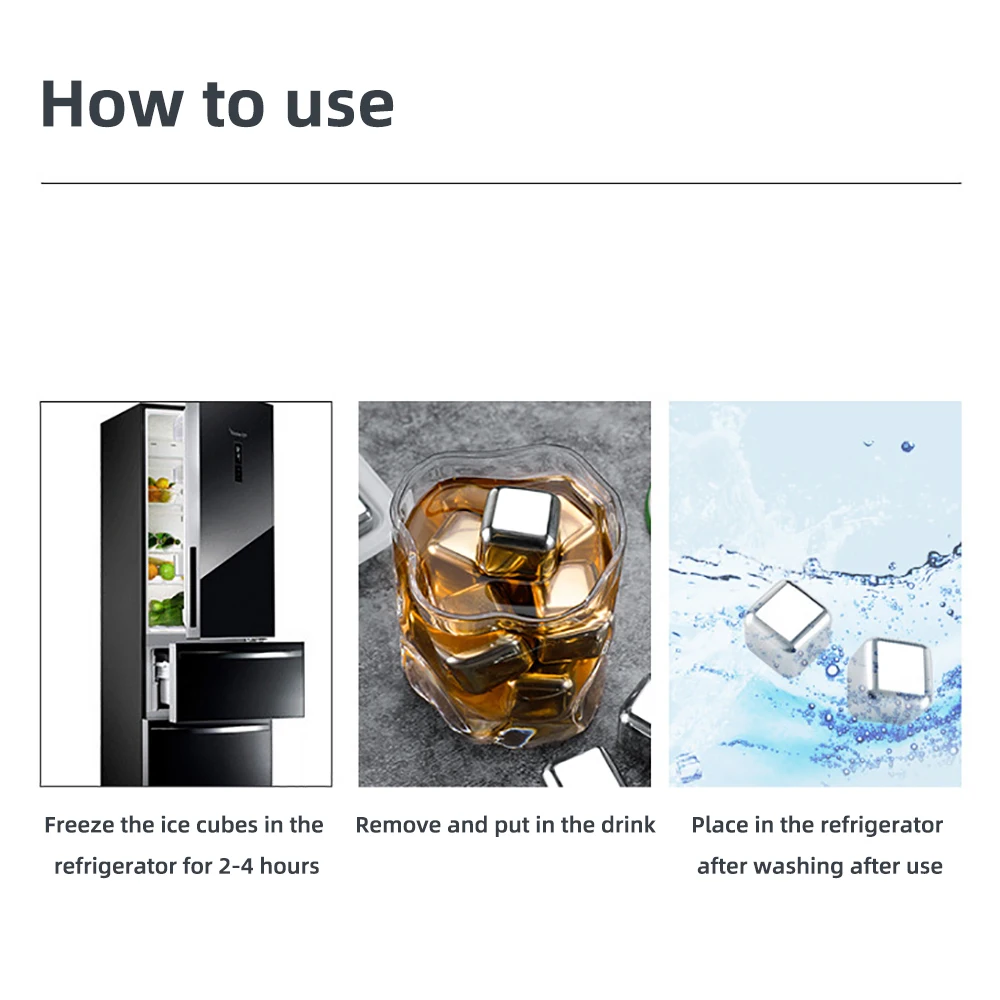 How to use

Freeze the ice cubes in the refrigerator for 2-4 hours

Remove and put in the drink

Place in the refrigerator after washing after use