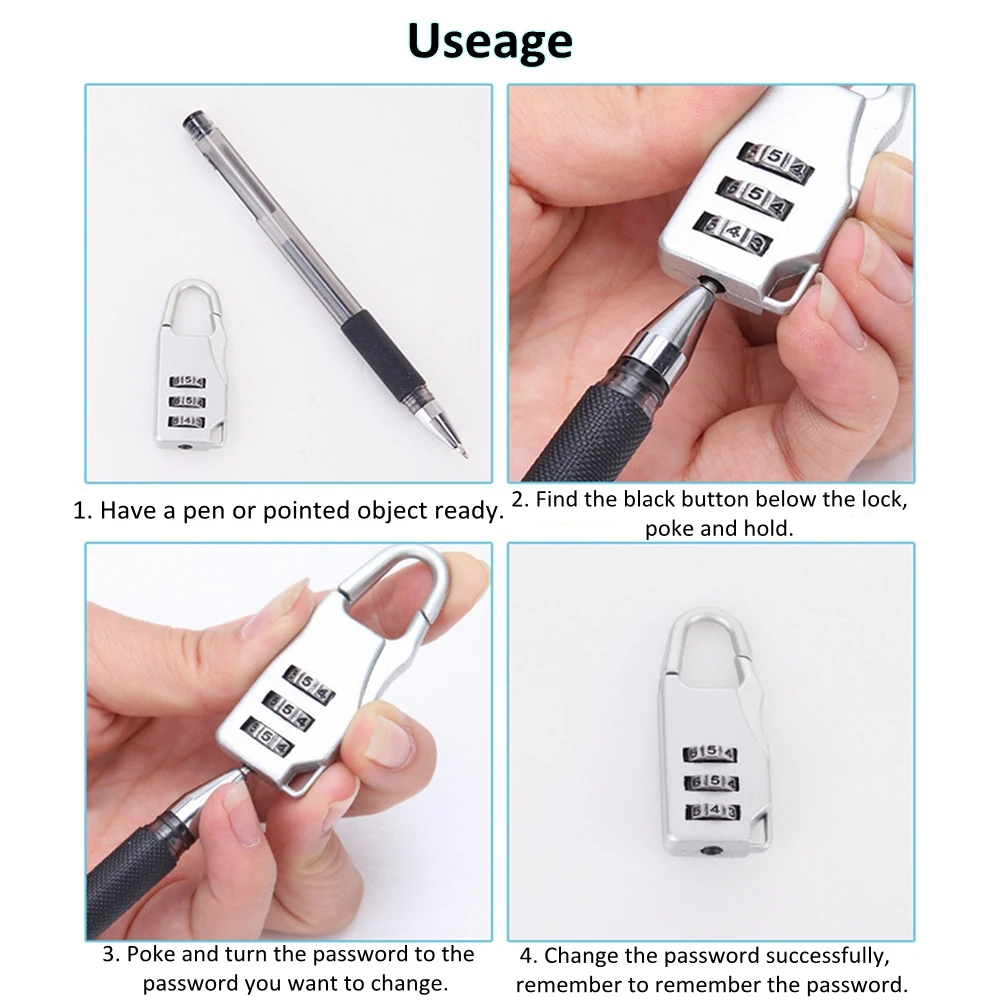 Useage

1. Have a pen or pointed object ready.

2. Find the black button below the lock, poke and hold.

3. Poke and turn the password to the password you want to change.

4. Change the password successfully, remember to remember the password.