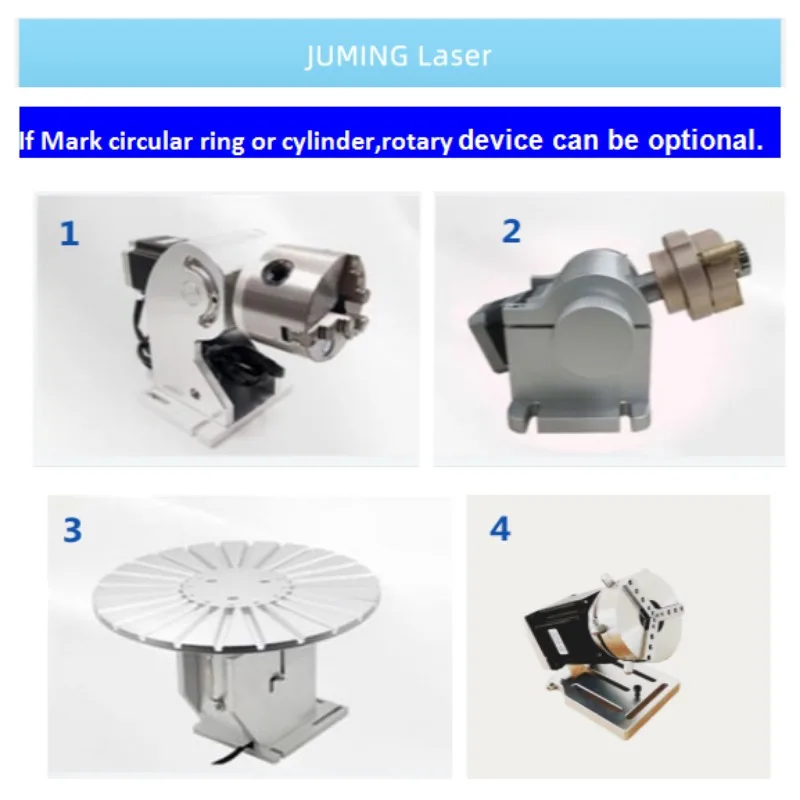 JUMING Laser

If Mark circular ring or cylinder,rotary device can be optional.

1

2

3

4