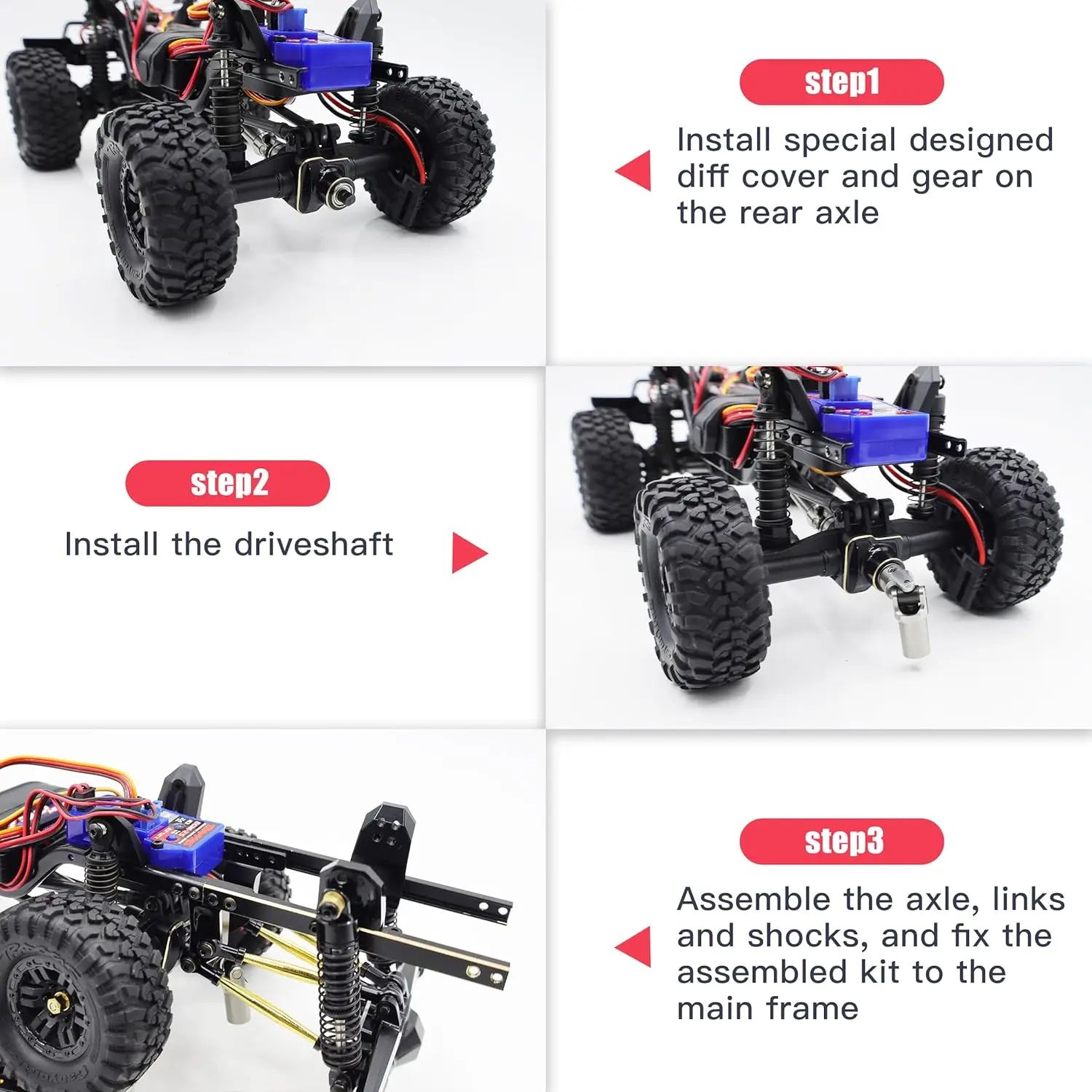 step1
Install special designed diff cover and gear on the rear axle

step2
Install the driveshaft

step3
Assemble the axle, links and shocks, and fix the assembled kit to the main frame