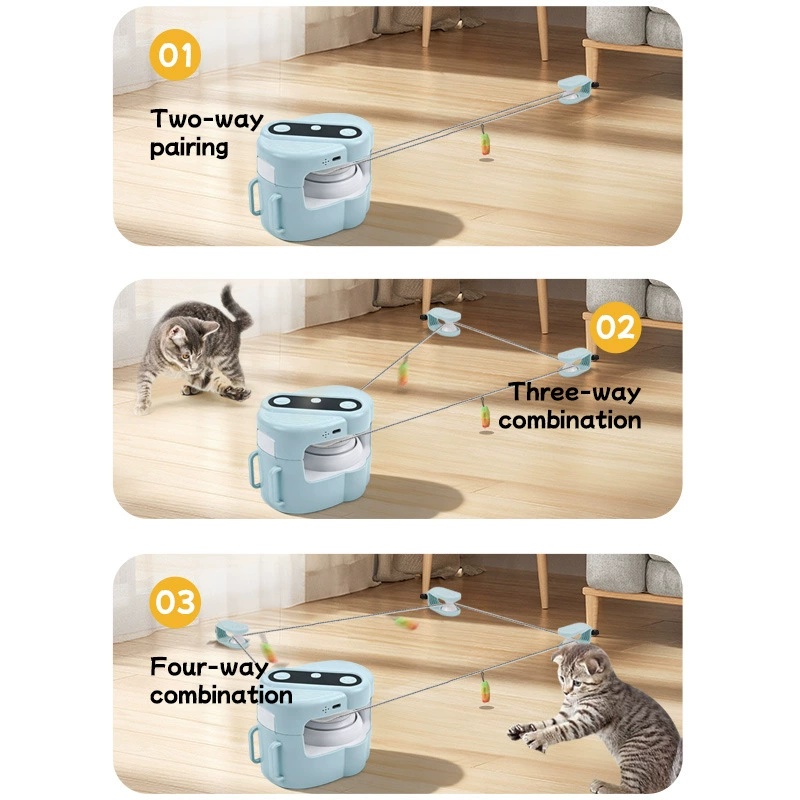 01

Two-way pairing

02

Three-way combination

03

Four-way combination