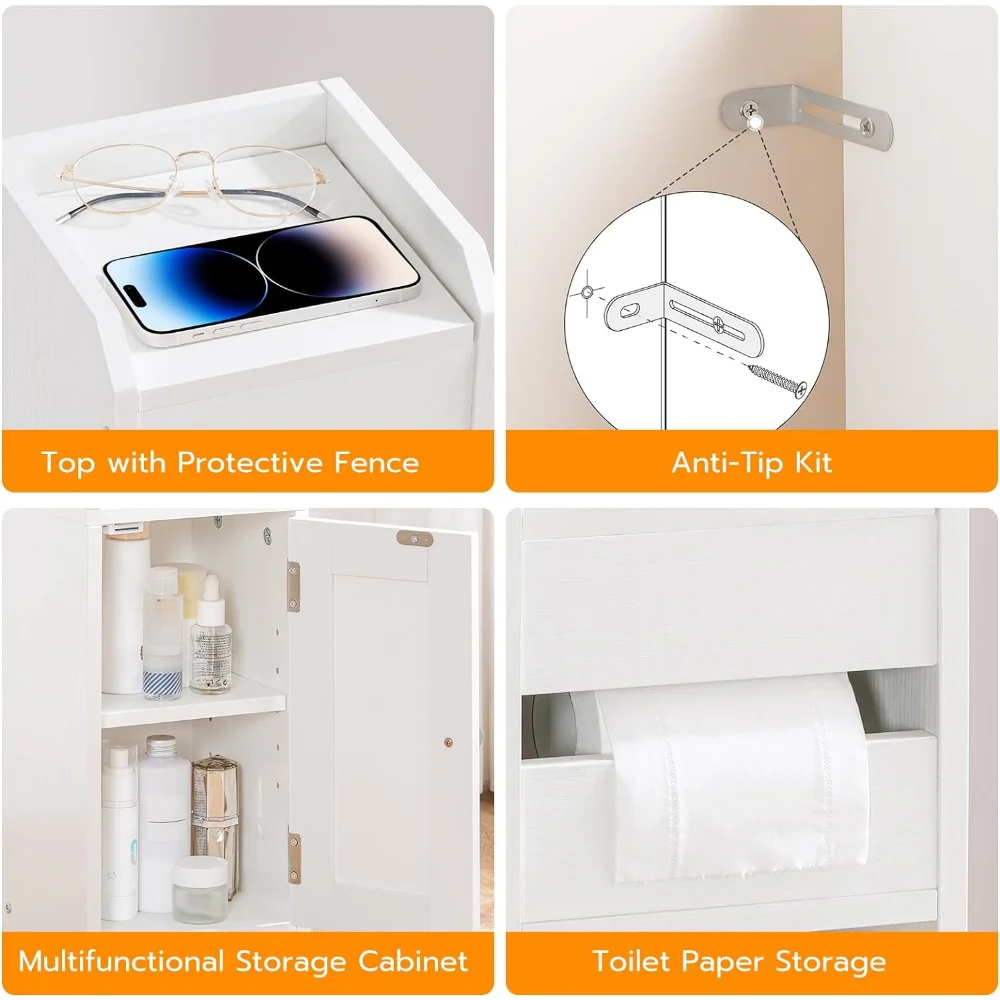 Top with Protective Fence

Anti-Tip Kit

Multifunctional Storage Cabinet

Toilet Paper Storage