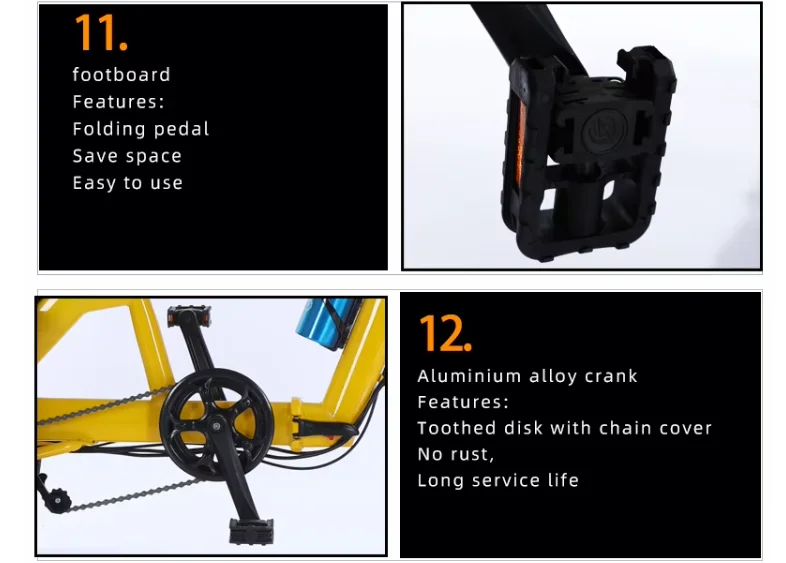 11.
footboard
Features:
Folding pedal
Save space
Easy to use

12.
Aluminium alloy crank
Features:
Toothed disk with chain cover
No rust,
Long service life