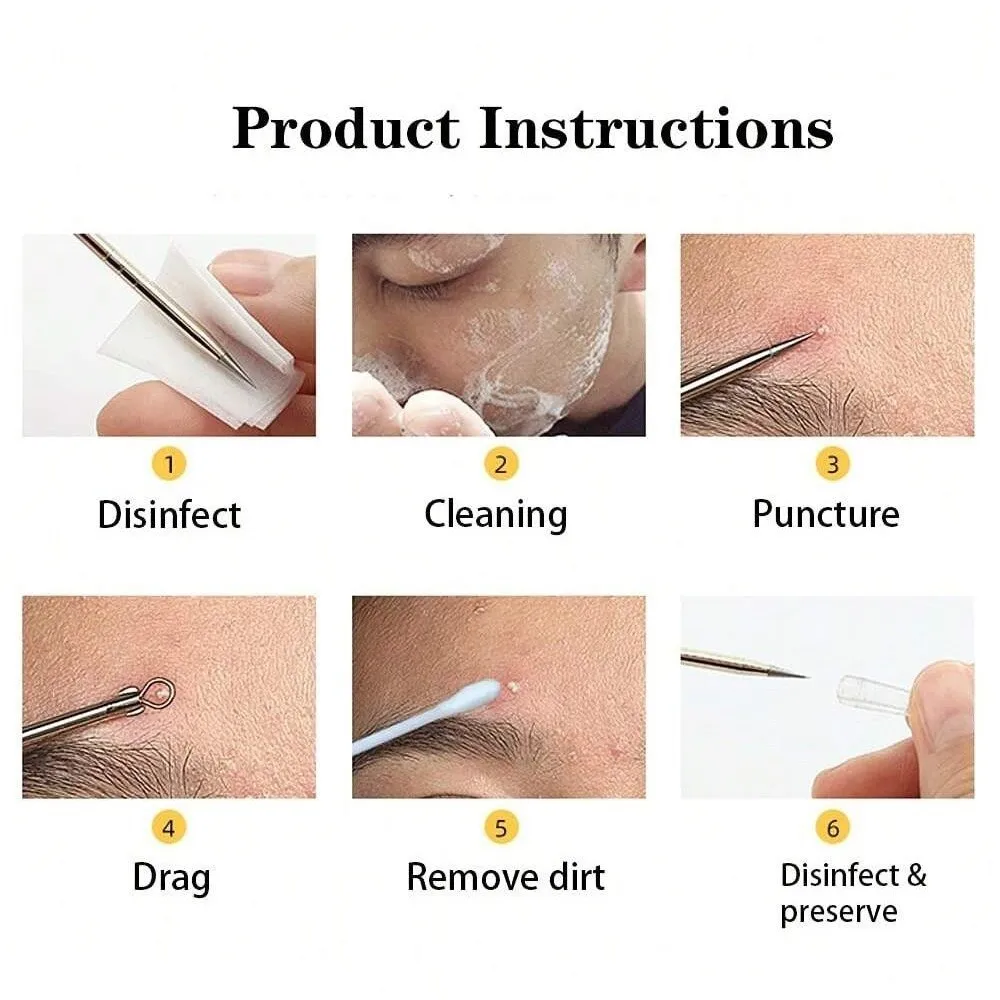 Product Instructions

1
Disinfect

2
Cleaning

3
Puncture

4
Drag

5
Remove dirt

6
Disinfect & preserve