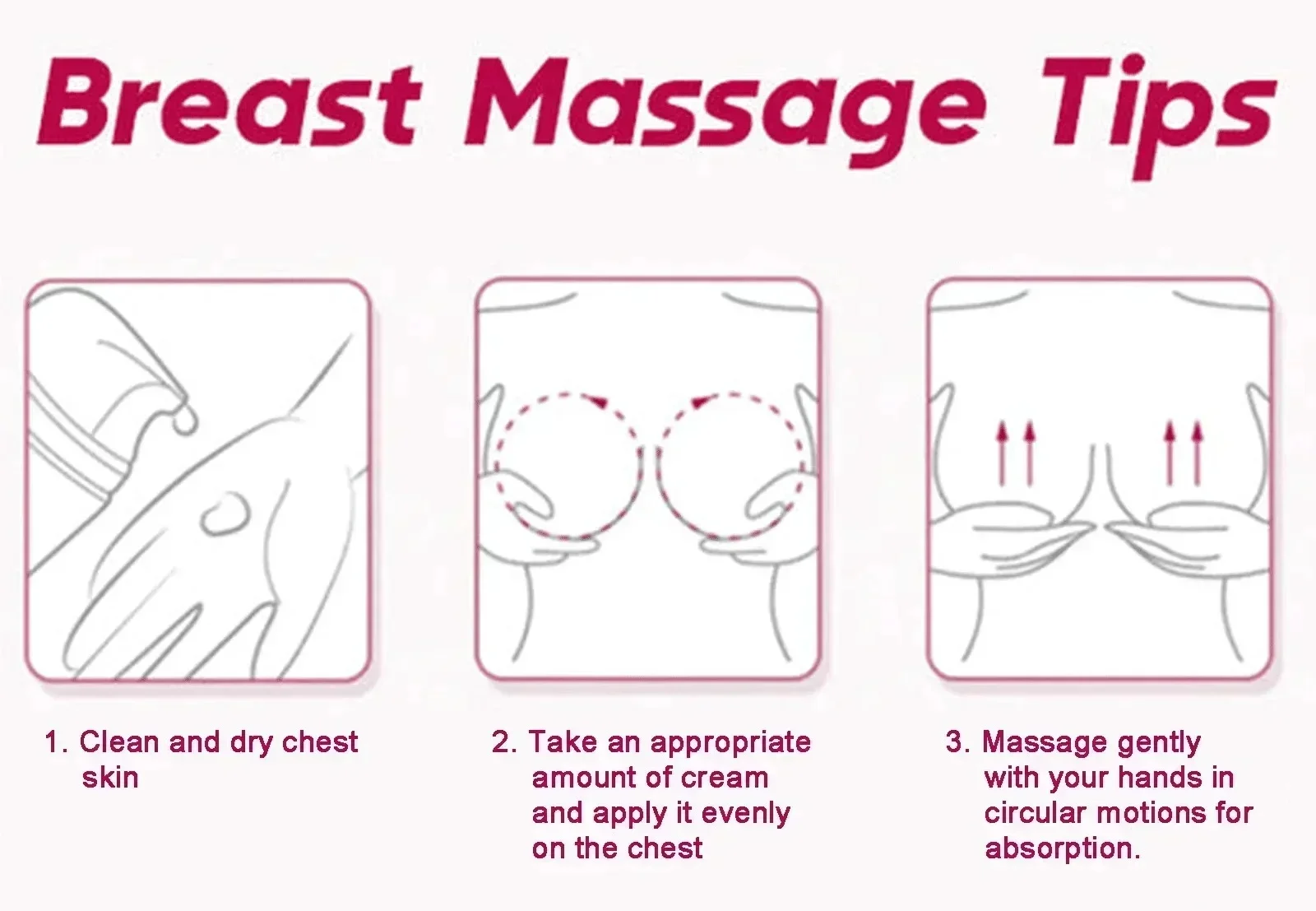 Breast Massage Tips

1. Clean and dry chest skin

2. Take an appropriate amount of cream and apply it evenly on the chest

3. Massage gently with your hands in circular motions for absorption.