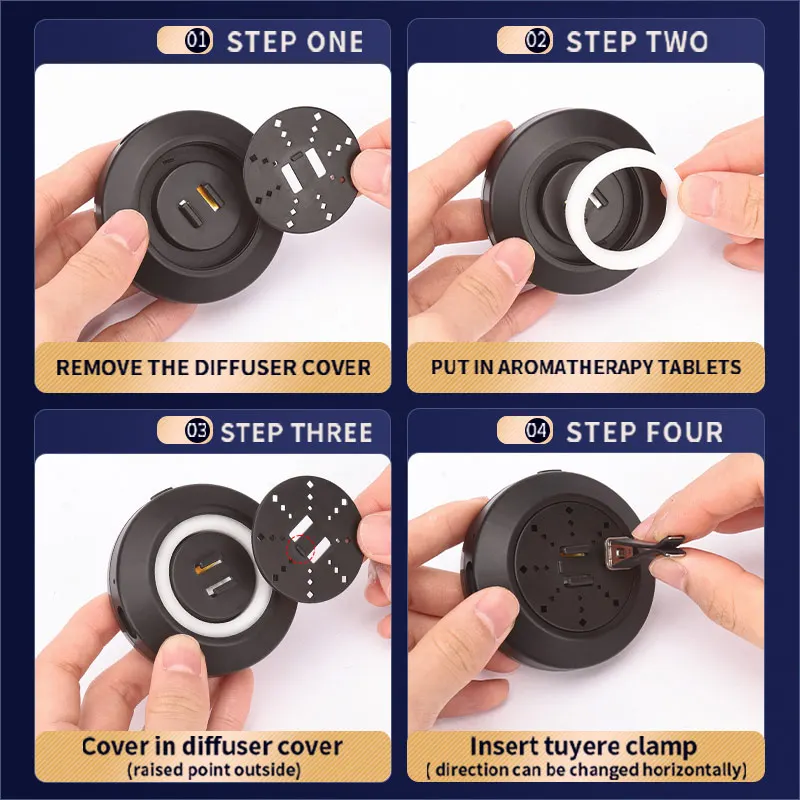 01 STEP ONE

REMOVE THE DIFFUSER COVER

02 STEP TWO

PUT IN AROMATHERAPY TABLETS

03 STEP THREE

Cover in diffuser cover
(raised point outside)

04 STEP FOUR

Insert tuyere clamp
( direction can be changed horizontally)