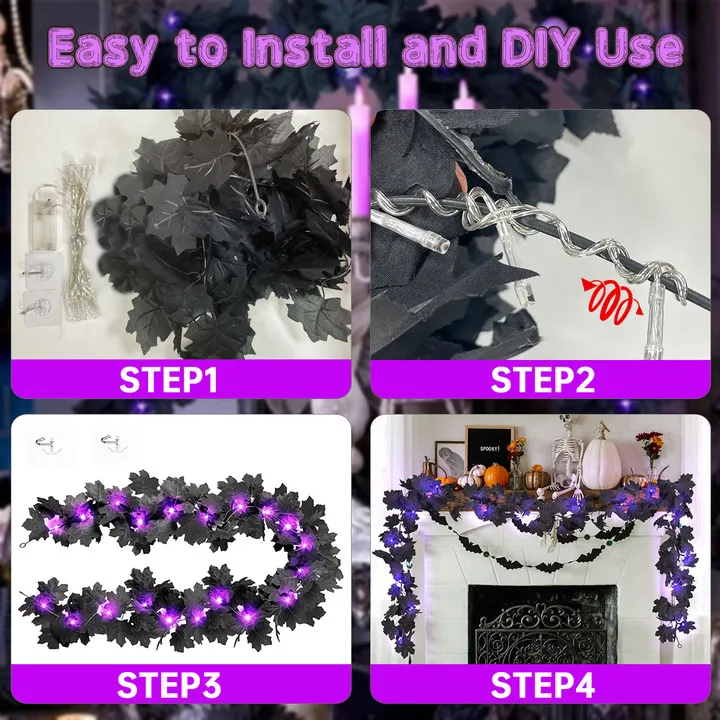 Easy to Install and DIY Use

STEP1

STEP2

STEP3

SPOOKY!

STEP4