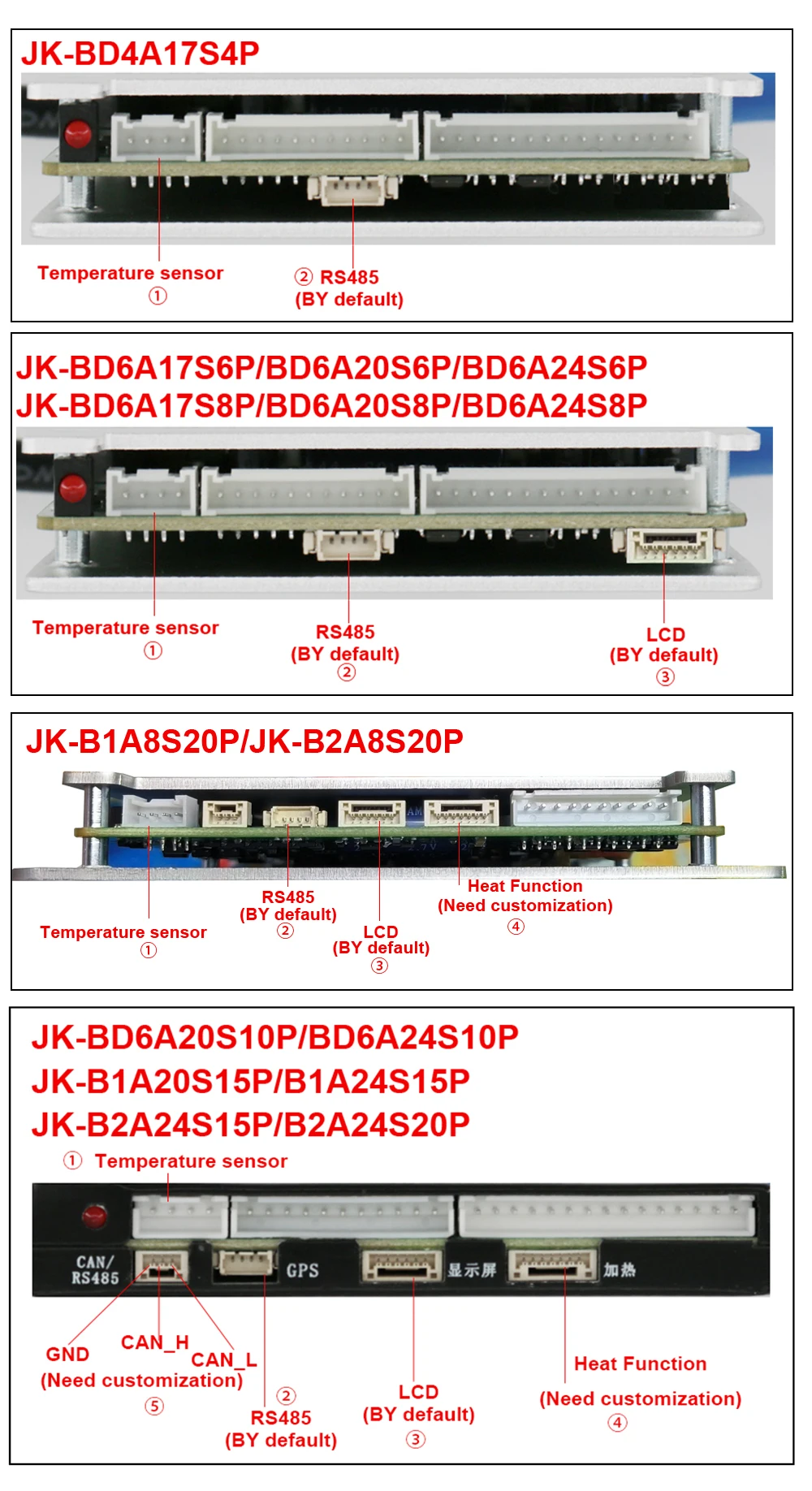 JK-BD4A17S4P

Temperature sensor
①

② RS485
(BY default)

JK-BD6A17S6P/BD6A20S6P/BD6A24S6P
JK-BD6A17S8P/BD6A20S8P/BD6A24S8P

Temperature sensor
①

RS485
(BY default)
②

LCD
(BY default)
③

JK-B1A8S20P/JK-B2A8S20P

Temperature sensor
①

RS485
(BY default)
②

LCD
(BY default)
③

Heat Function
(Need customization)
④

JK-BD6A20S10P/BD6A24S10P
JK-B1A20S15P/B1A24S15P
JK-B2A24S15P/B2A24S20P

① Temperature sensor

CAN/
RS485

GPS

显示屏

加热

GND
CAN_H
CAN_L
(Need customization)
⑤

②
RS485
(BY default)

LCD
(BY default)
③

Heat Function
(Need customization)
④