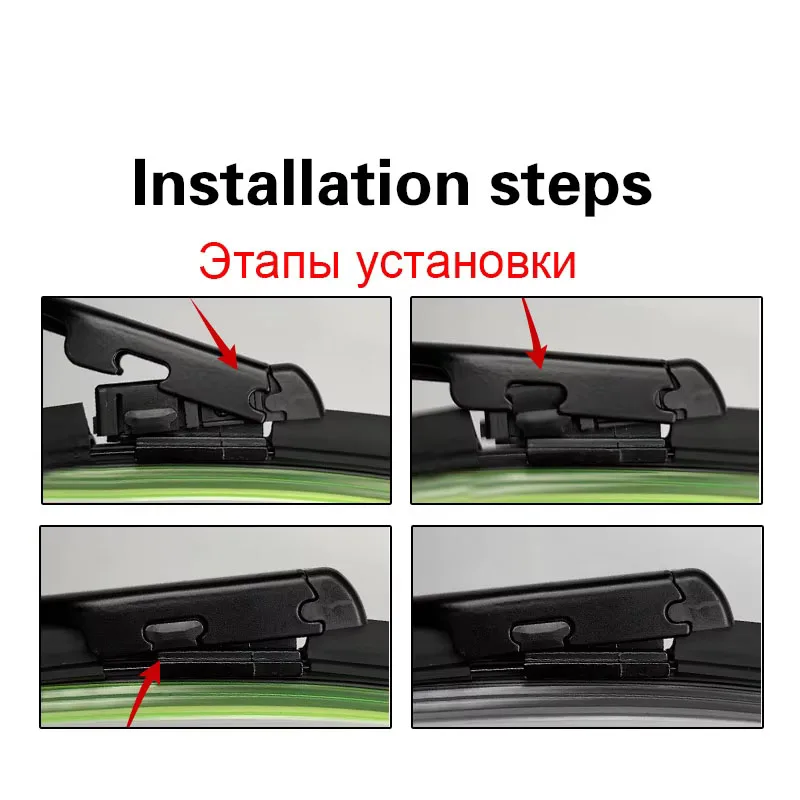 Installation steps

Этапы установки